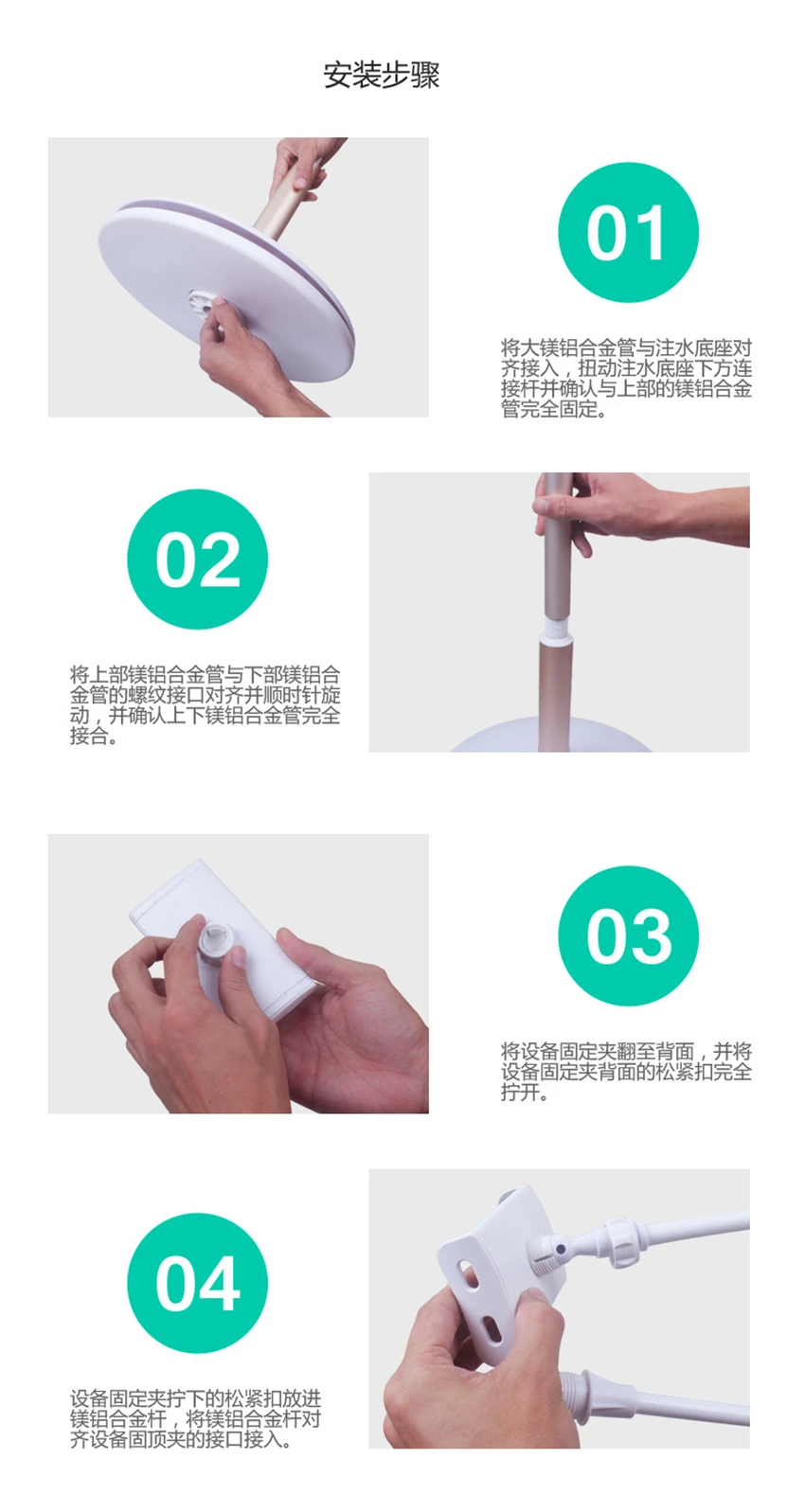 安装步骤

01

将大镁铝合金管与注水底座对齐接入，扭动注水底座下方连接杆并确认与上部的镁铝合金管完全固定。

02

将上部镁铝合金管与下部镁铝合金管的螺纹接口对齐并顺时针旋动，并确认上下镁铝合金管完全接合。

03

将设备固定夹翻至背面，并将设备固定夹背面的松紧扣完全拧开。

04

设备固定夹拧下的松紧扣放进镁铝合金杆，将镁铝合金杆对齐设备固顶夹的接口接入。