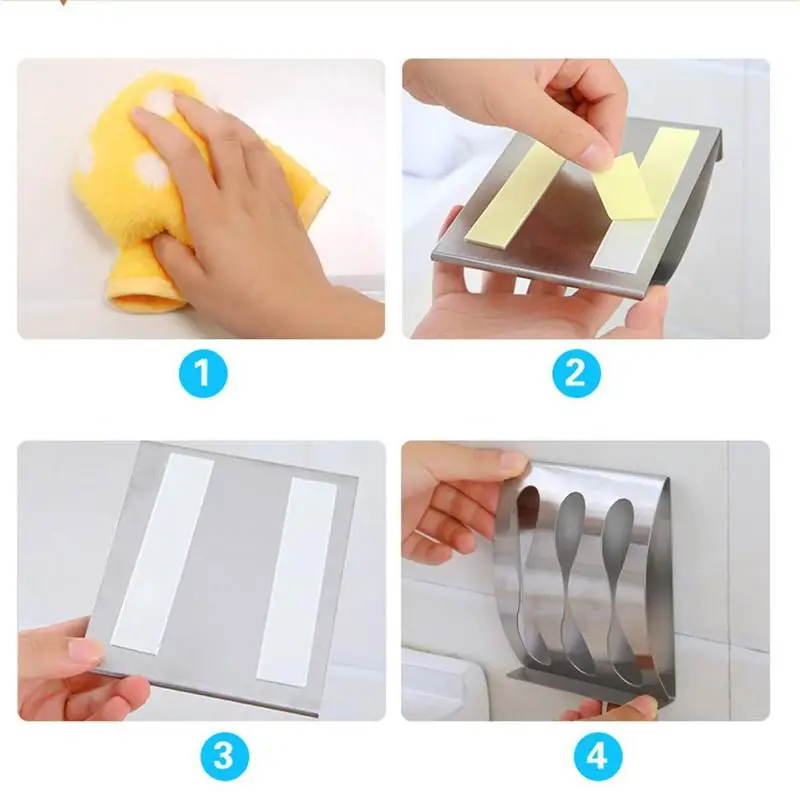 1

2

3

4