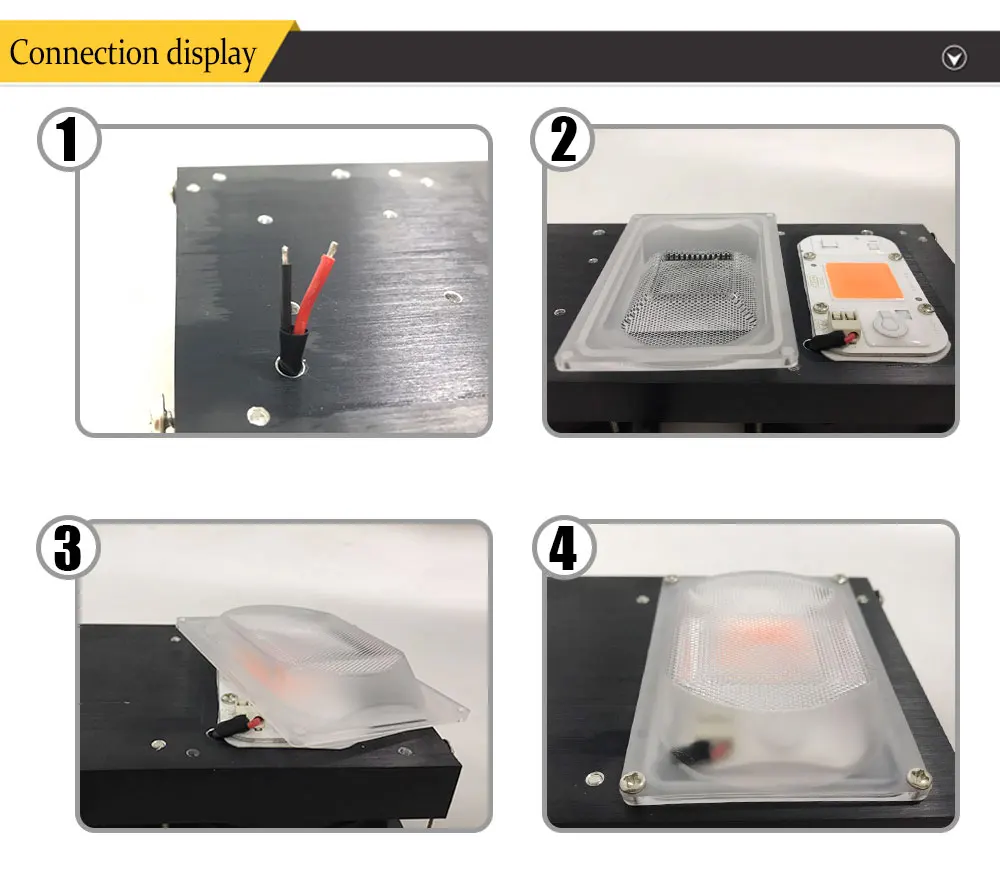 Connection display

1

2

3

4