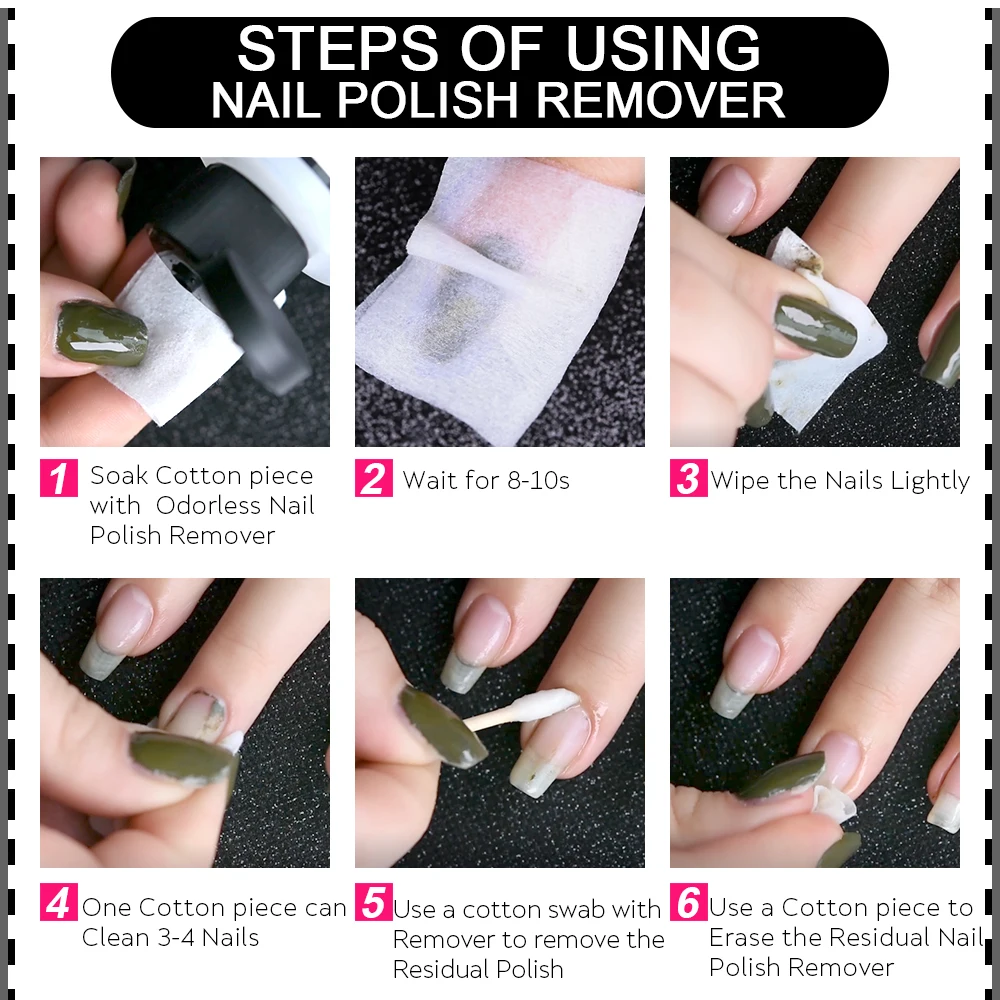 STEPS OF USING
NAIL POLISH REMOVER

1 Soak Cotton piece with Odorless Nail Polish Remover

2 Wait for 8-10s

3 Wipe the Nails Lightly

4 One Cotton piece can Clean 3-4 Nails

5 Use a cotton swab with Remover to remove the Residual Polish

6 Use a Cotton piece to Erase the Residual Nail Polish Remover