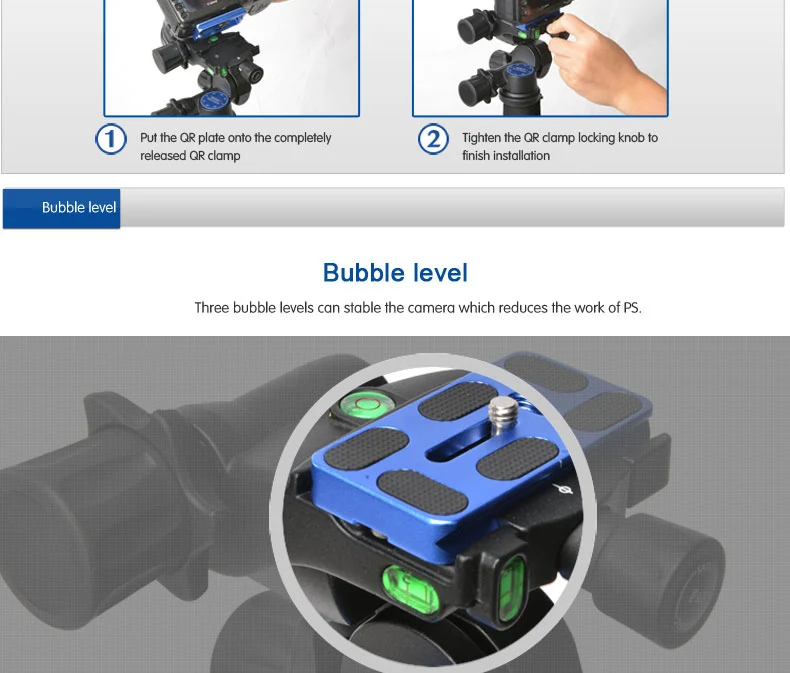 1 Put the QR plate onto the completely released QR clamp

2 Tighten the QR clamp locking knob to finish installation

Bubble level

Bubble level

Three bubble levels can stable the camera which reduces the work of PS.