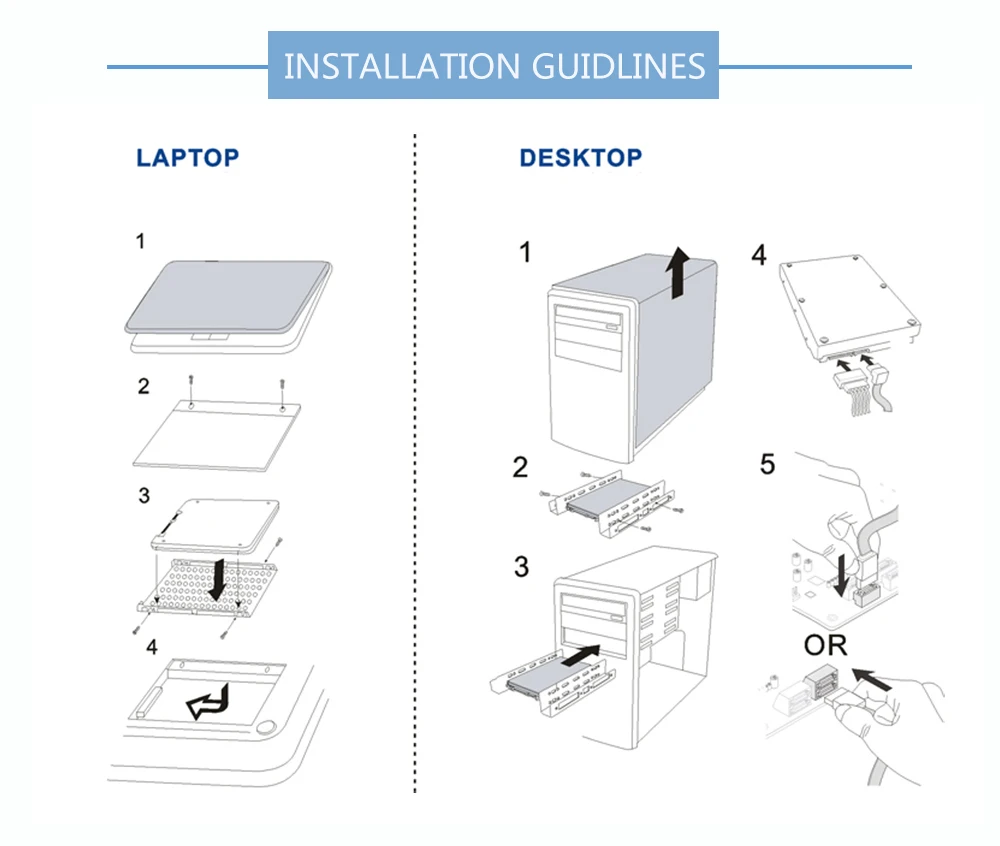 INSTALLATION GUIDLINES

LAPTOP

1

2

3

4

DESKTOP

1

2

3

4

5

OR