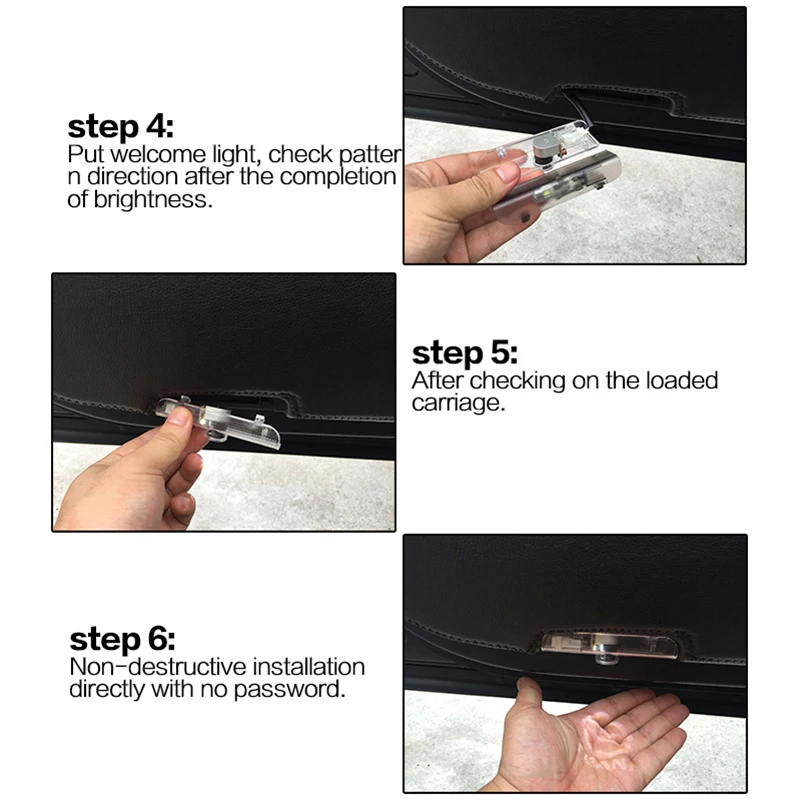 step 4:
Put welcome light, check patter n direction after the completion of brightness.

step 5:
After checking on the loaded carriage.

step 6:
Non-destructive installation directly with no password.