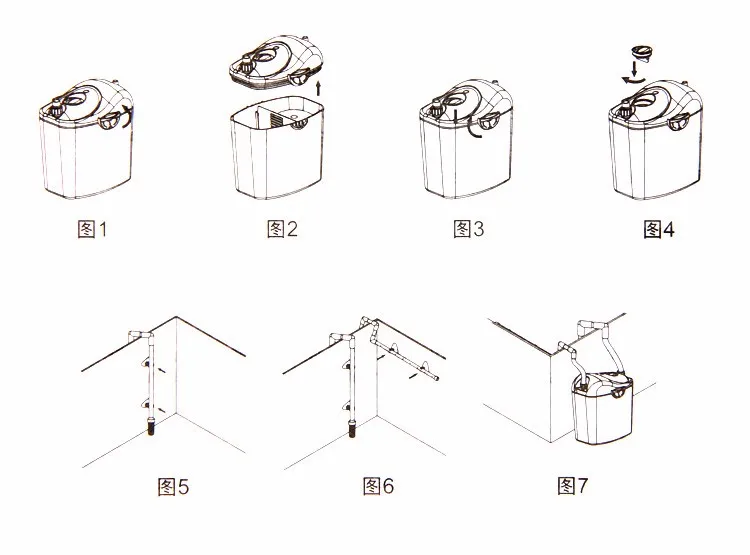 图1

图2

图3

图4

图5

图6

图7