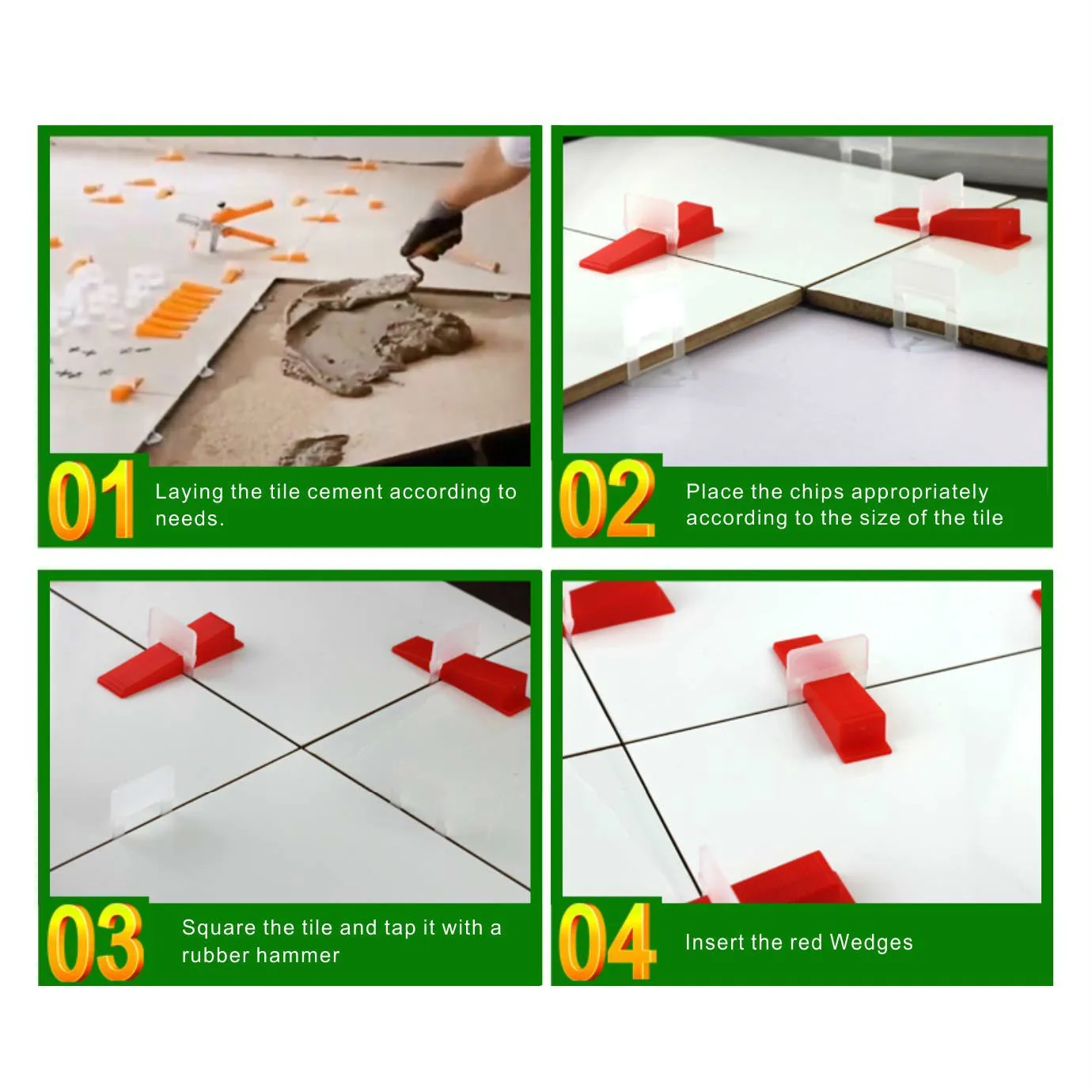 01 Laying the tile cement according to needs.

02 Place the chips appropriately according to the size of the tile

03 Square the tile and tap it with a rubber hammer

04 Insert the red Wedges