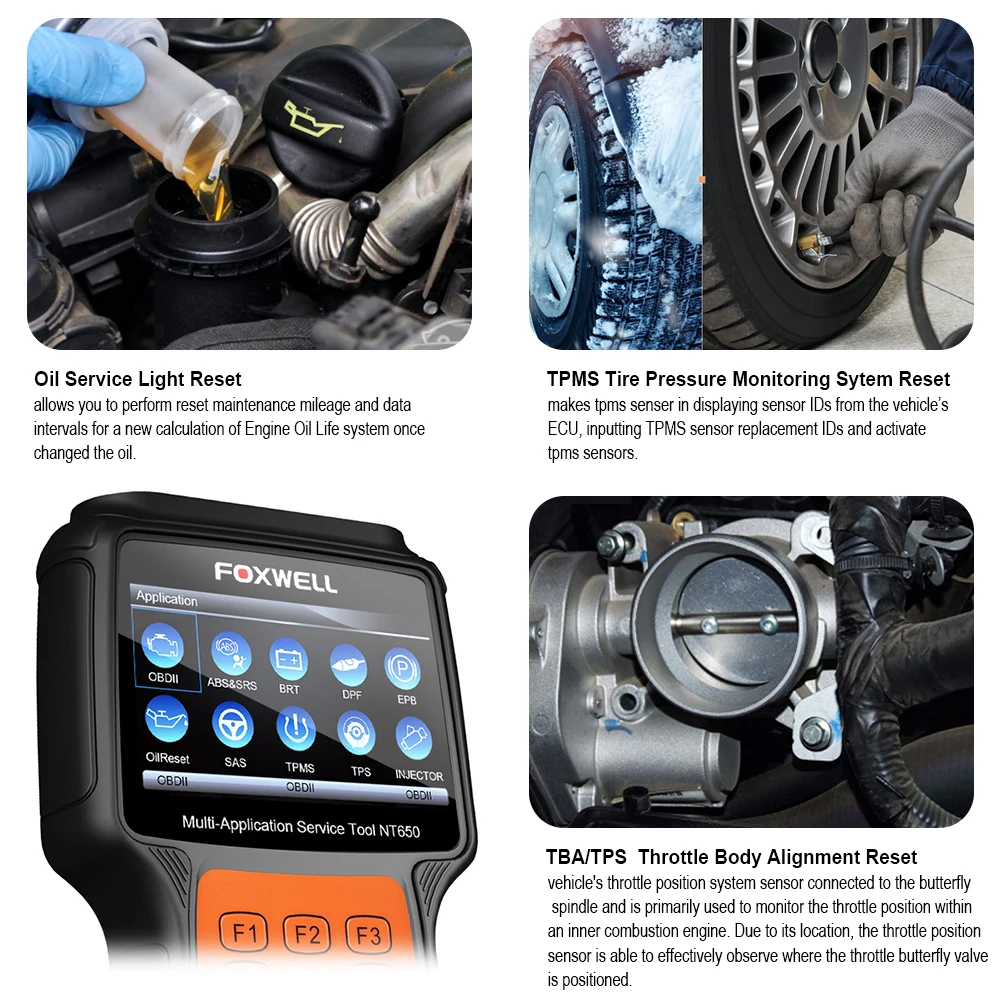 Oil Service Light Reset
allows you to perform reset maintenance mileage and data intervals for a new calculation of Engine Oil Life system once changed the oil.

TPMS Tire Pressure Monitoring Sytem Reset
makes tpms senser in displaying sensor IDs from the vehicle's ECU, inputting TPMS sensor replacement IDs and activate tpms sensors.

FOXWELL
Application
OBDII
ABS&SRS
BRT
DPF
EPB
OilReset
SAS
TPMS
TPS
INJECTOR
OBDII
OBDII
OBDII
Multi-Application Service Tool NT650
F1
F2
F3

TBA/TPS Throttle Body Alignment Reset
vehicle's throttle position system sensor connected to the butterfly spindle and is primarily used to monitor the throttle position within an inner combustion engine. Due to its location, the throttle position sensor is able to effectively observe where the throttle butterfly valve is positioned.