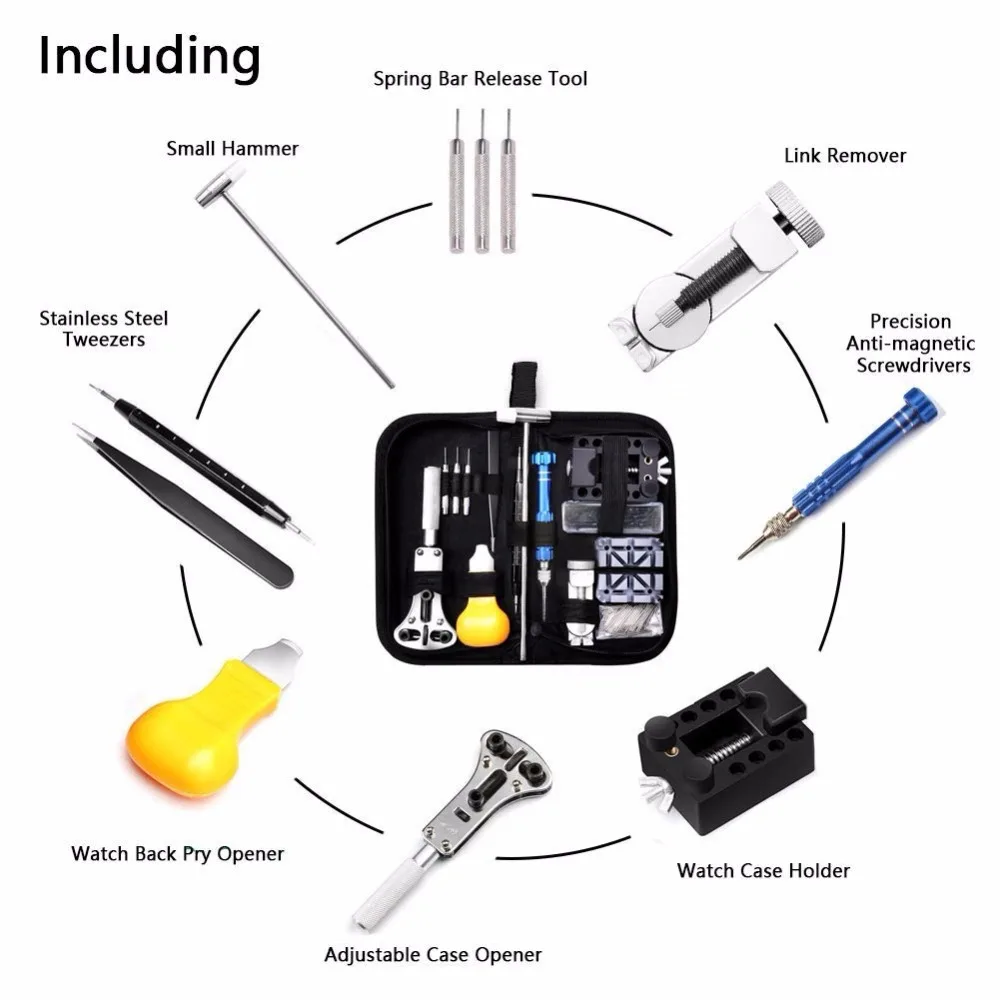 Including

Spring Bar Release Tool

Small Hammer

Link Remover

Stainless Steel Tweezers

Precision Anti-magnetic Screwdrivers

Watch Back Pry Opener

Watch Case Holder

Adjustable Case Opener