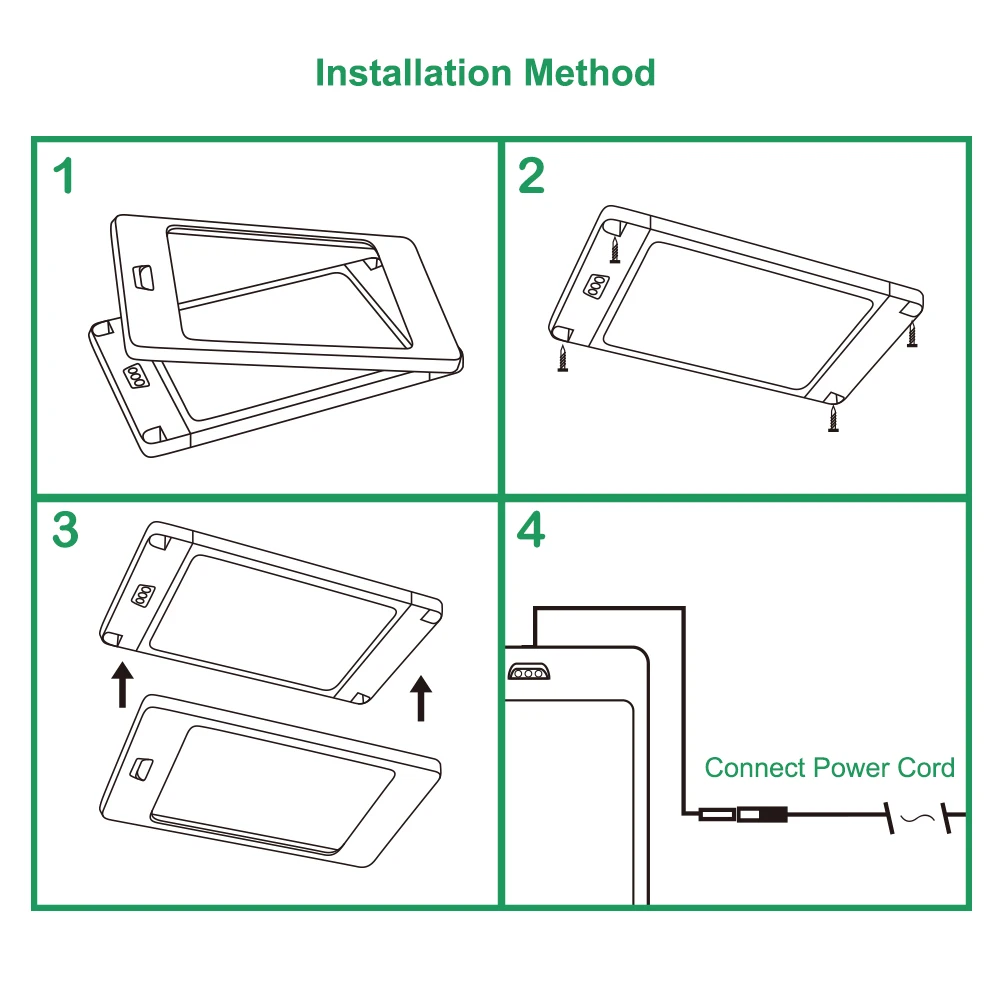 Installation Method

1

2

3

4

Connect Power Cord