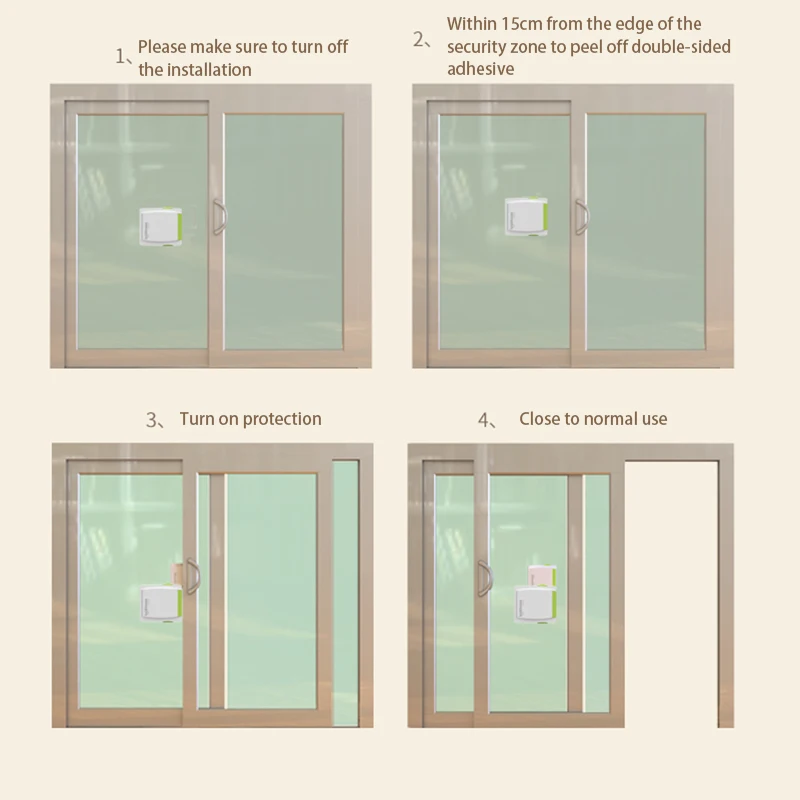 1、Please make sure to turn off the installation

2、Within 15cm from the edge of the security zone to peel off double-sided adhesive

3、 Turn on protection

4、 Close to normal use