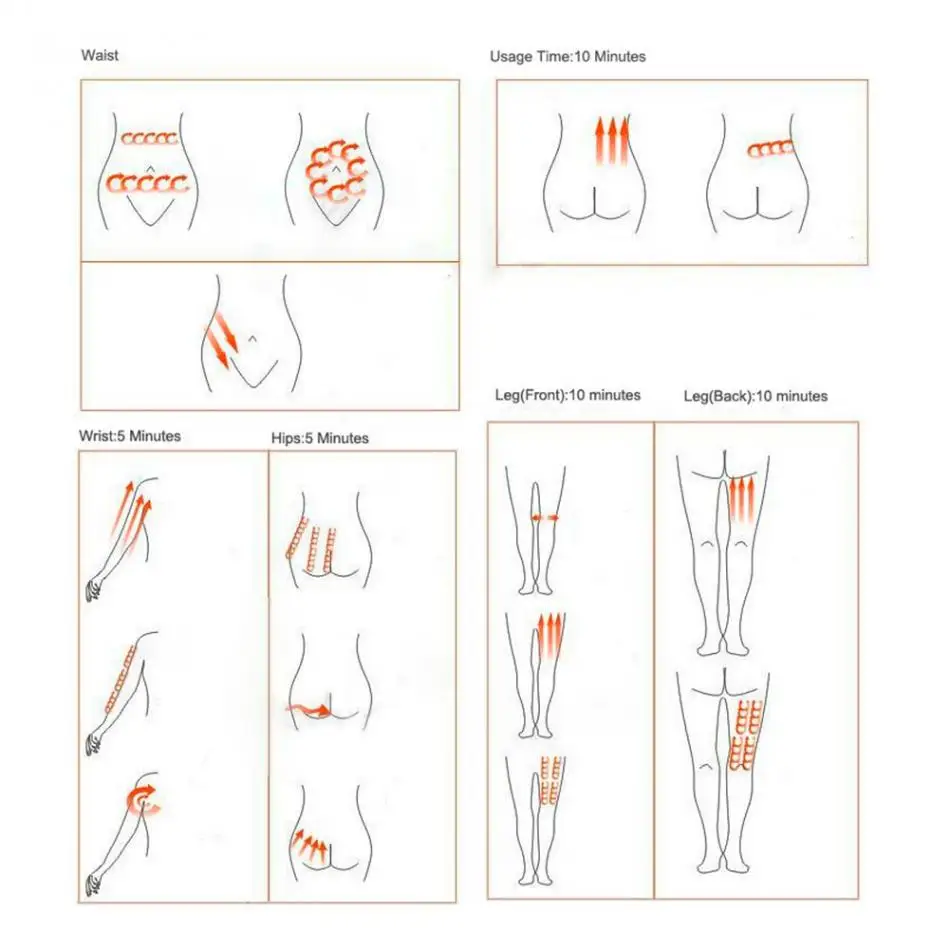 Waist

Usage Time:10 Minutes

Wrist:5 Minutes

Hips:5 Minutes

Leg(Front):10 minutes

Leg(Back):10 minutes