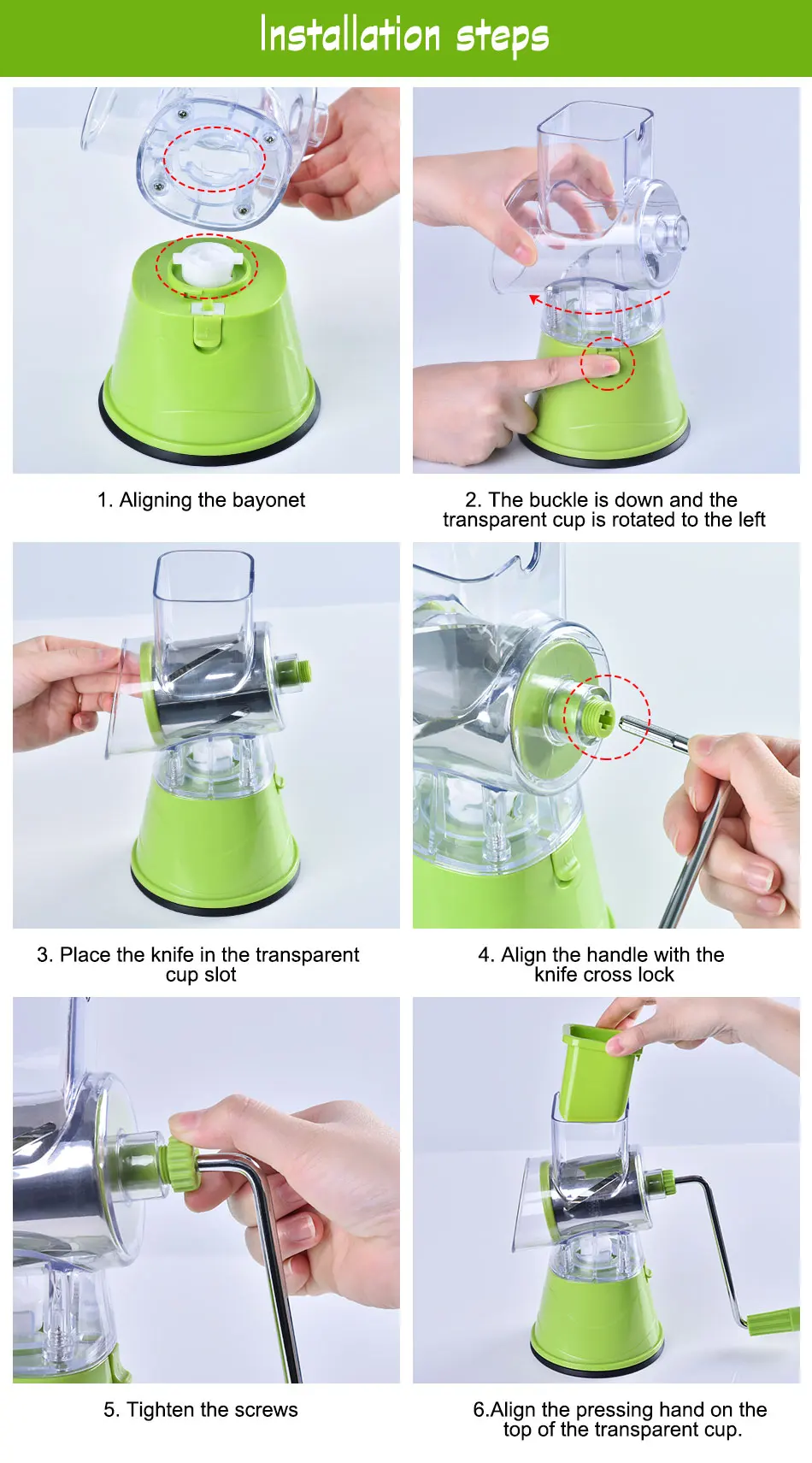 Installation steps

1. Aligning the bayonet

2. The buckle is down and the transparent cup is rotated to the left

3. Place the knife in the transparent cup slot

4. Align the handle with the knife cross lock

5. Tighten the screws

6.Align the pressing hand on the top of the transparent cup.