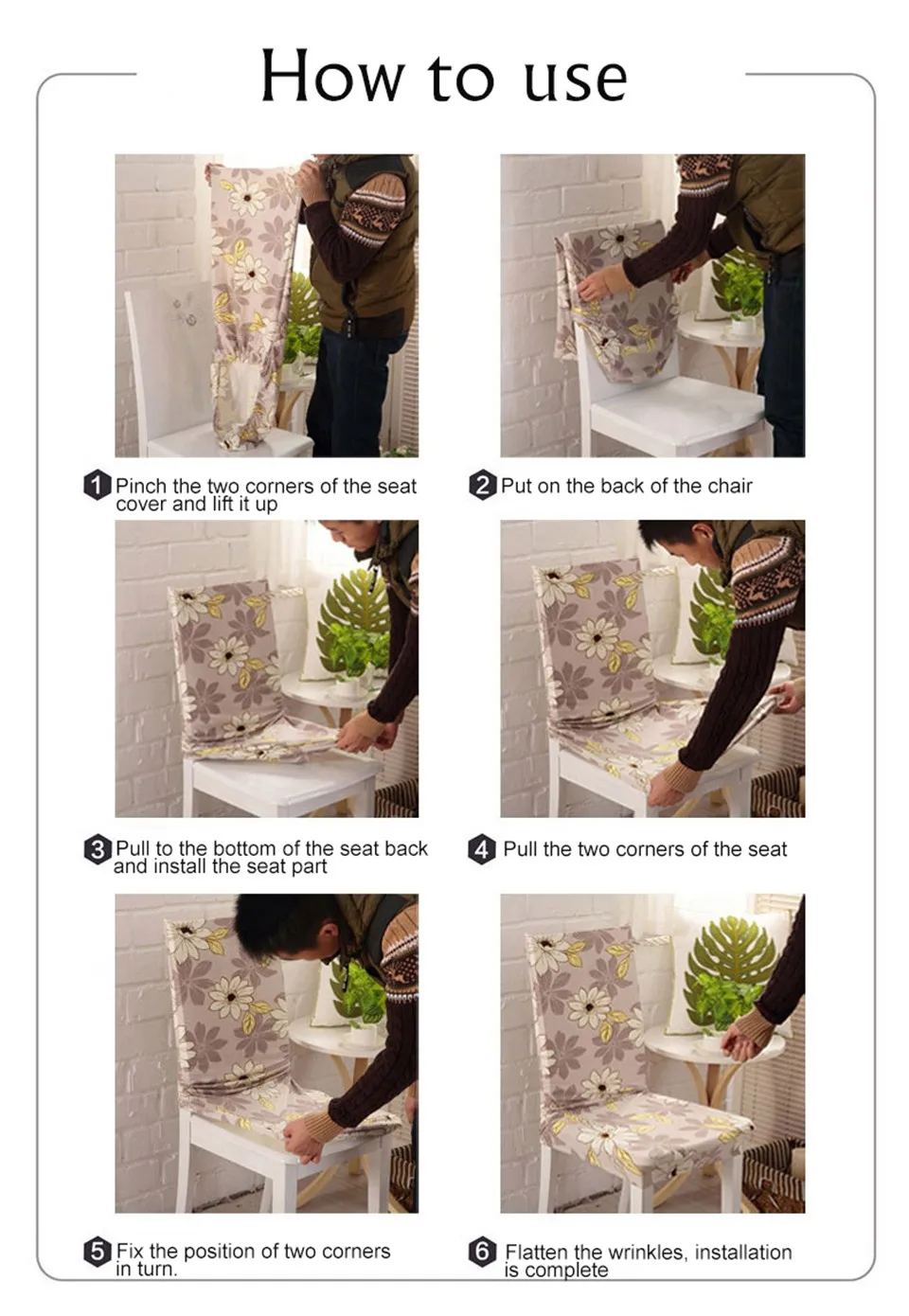 How to use

1 Pinch the two corners of the seat cover and lift it up

2 Put on the back of the chair

3 Pull to the bottom of the seat back and install the seat part

4 Pull the two corners of the seat

5 Fix the position of two corners in turn.

6 Flatten the wrinkles, installation is complete