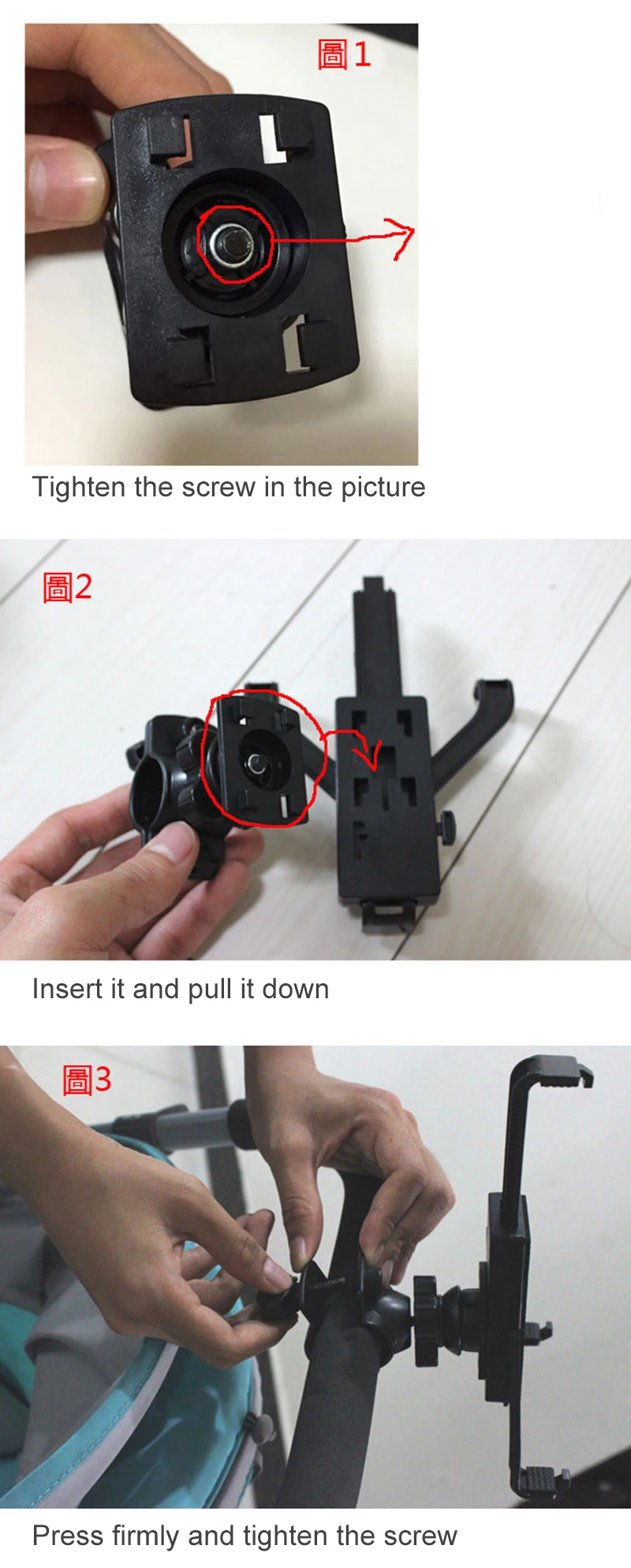 圖1

Tighten the screw in the picture

圖2

Insert it and pull it down

圖3

Press firmly and tighten the screw