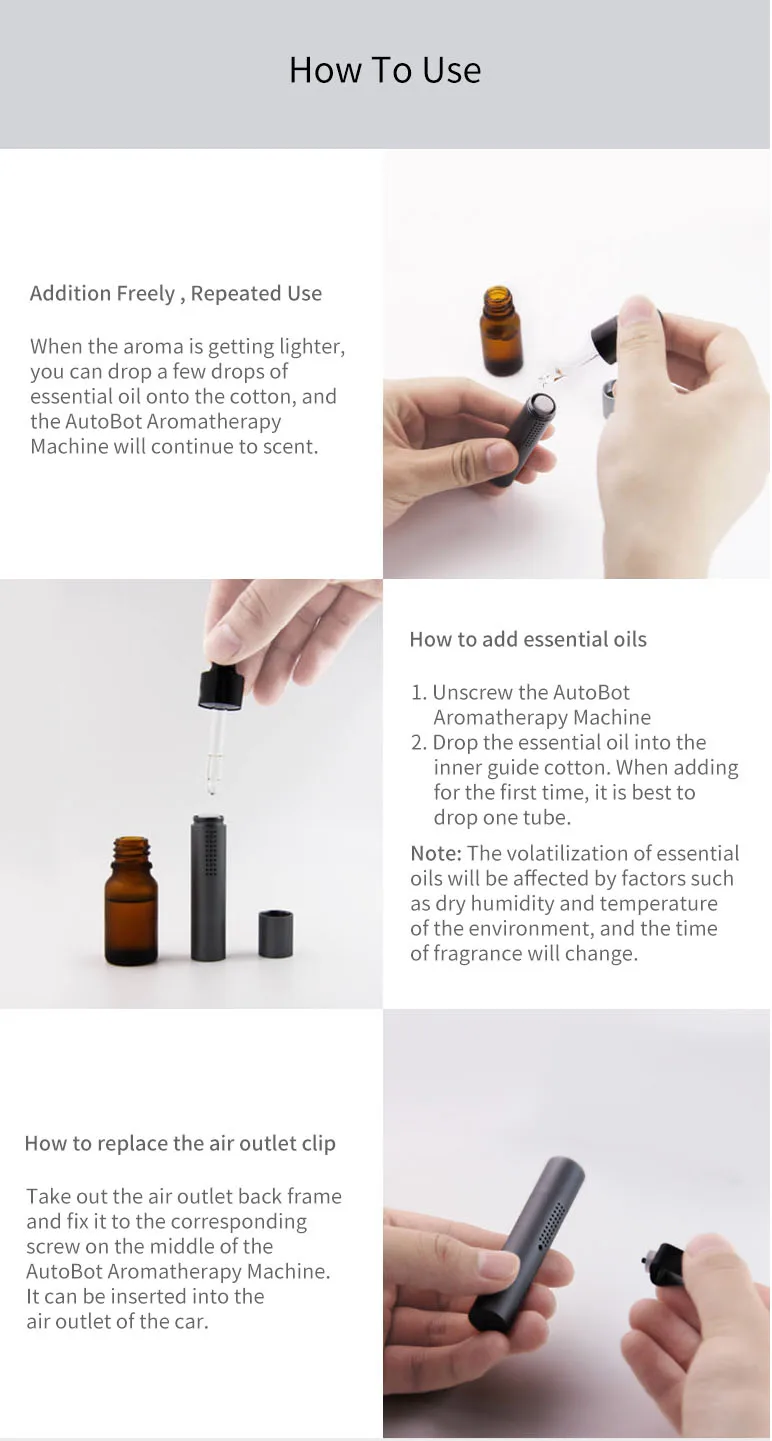 How To Use

Addition Freely , Repeated Use

When the aroma is getting lighter, you can drop a few drops of essential oil onto the cotton, and the AutoBot Aromatherapy Machine will continue to scent.

How to add essential oils

1. Unscrew the AutoBot Aromatherapy Machine
2. Drop the essential oil into the inner guide cotton. When adding for the first time, it is best to drop one tube.

Note: The volatilization of essential oils will be affected by factors such as dry humidity and temperature of the environment, and the time of fragrance will change.

How to replace the air outlet clip

Take out the air outlet back frame and fix it to the corresponding screw on the middle of the AutoBot Aromatherapy Machine. It can be inserted into the air outlet of the car.