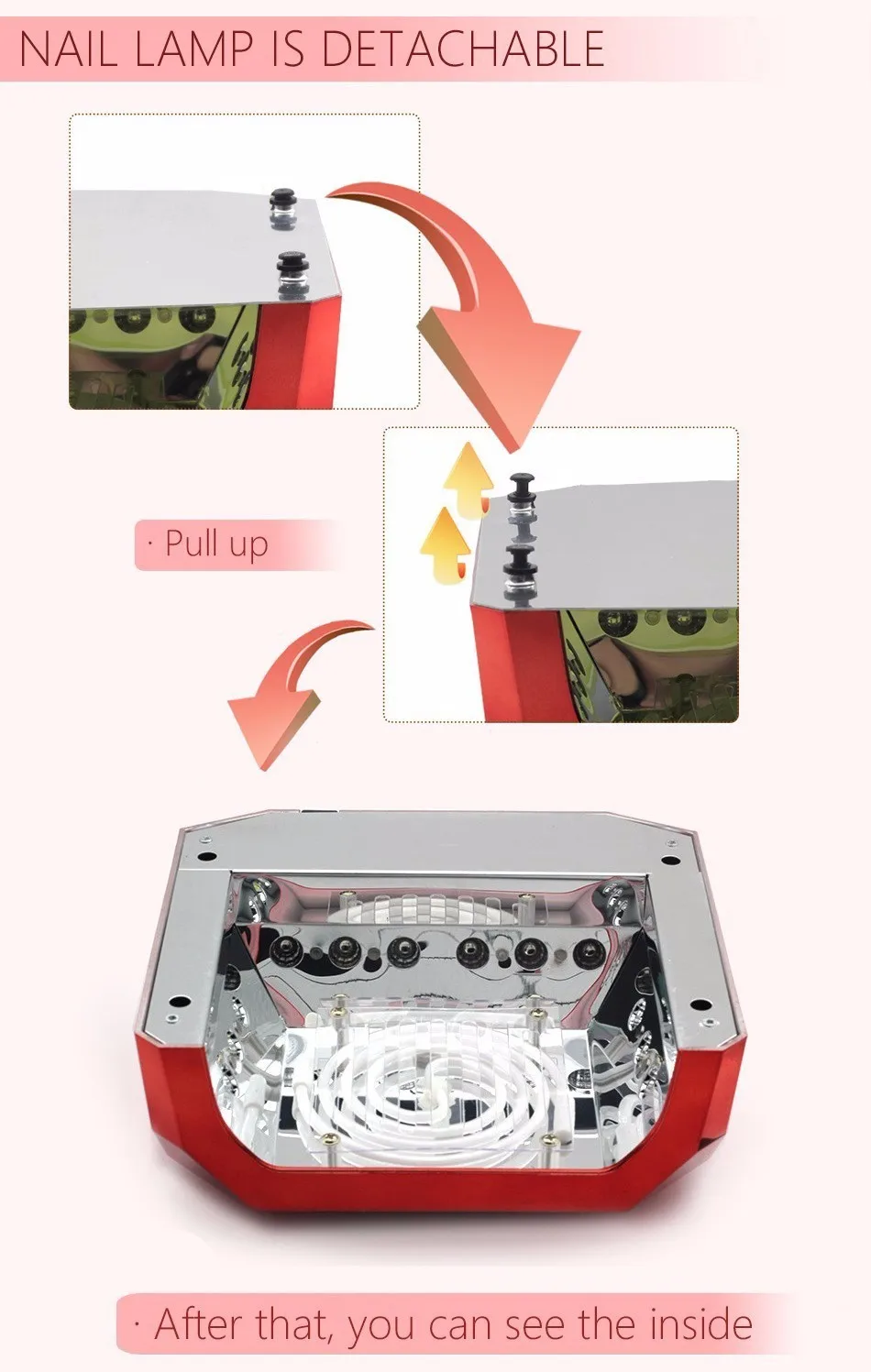 NAIL LAMP IS DETACHABLE

· Pull up

· After that, you can see the inside