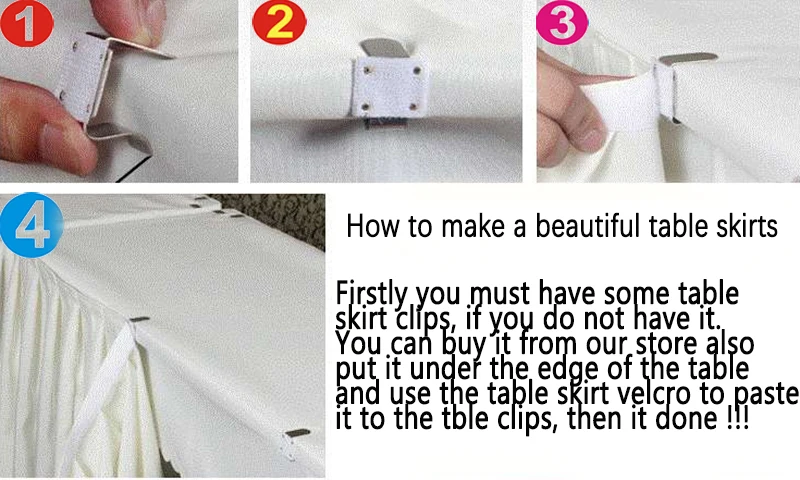 1

2

3

4

How to make a beautiful table skirts

Firstly you must have some table skirt clips, if you do not have it. You can buy it from our store also put it under the edge of the table and use the table skirt velcro to paste it to the tble clips, then it done !!!