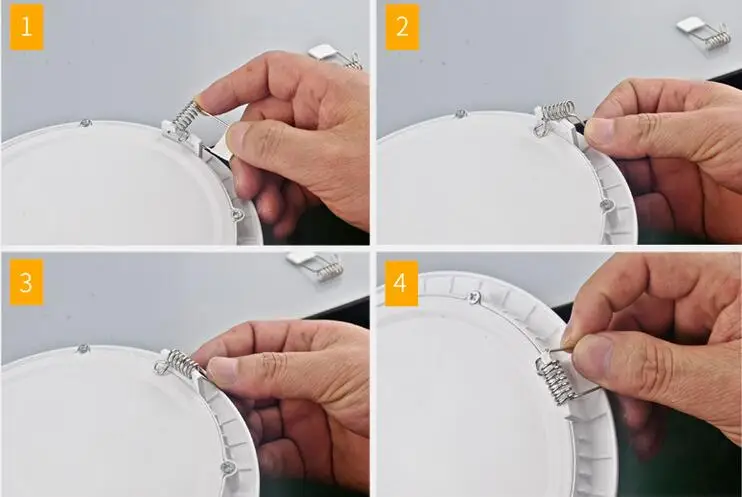 1
2
3
4