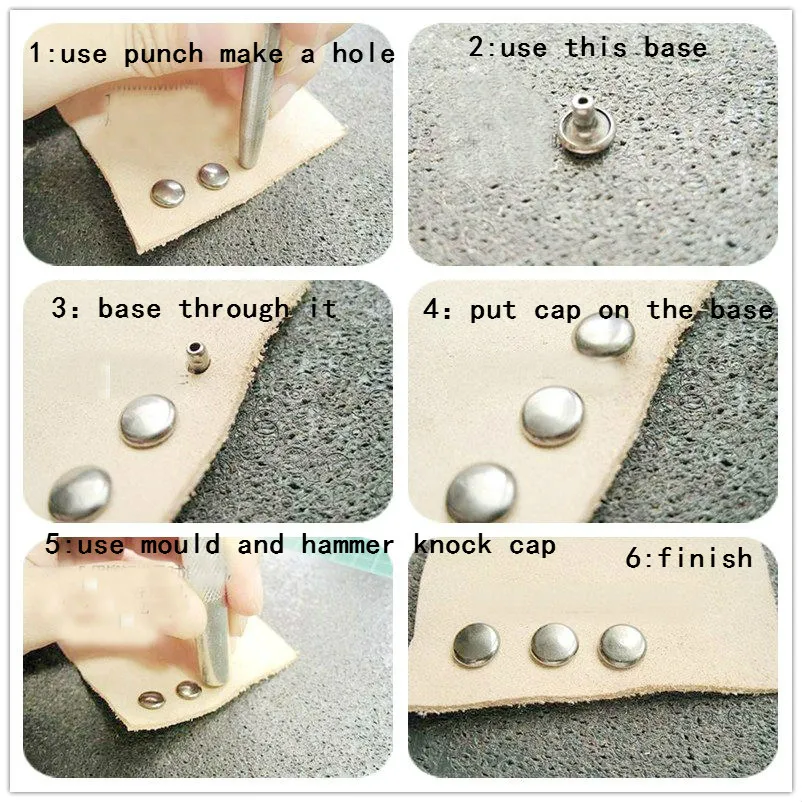 1:use punch make a hole

2:use this base

3: base through it

4: put cap on the base

5:use mould and hammer knock cap

6:finish