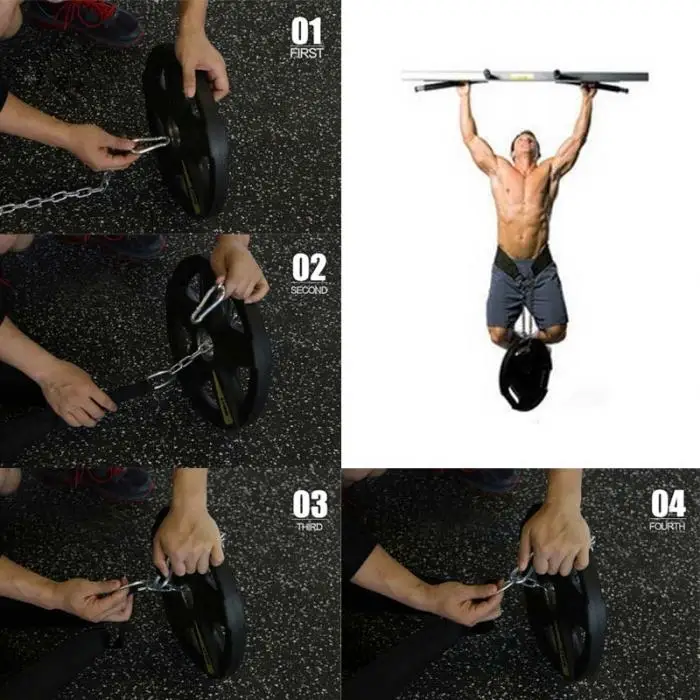 01
FIRST

02
SECOND

03
THIRD

04
FOURTH