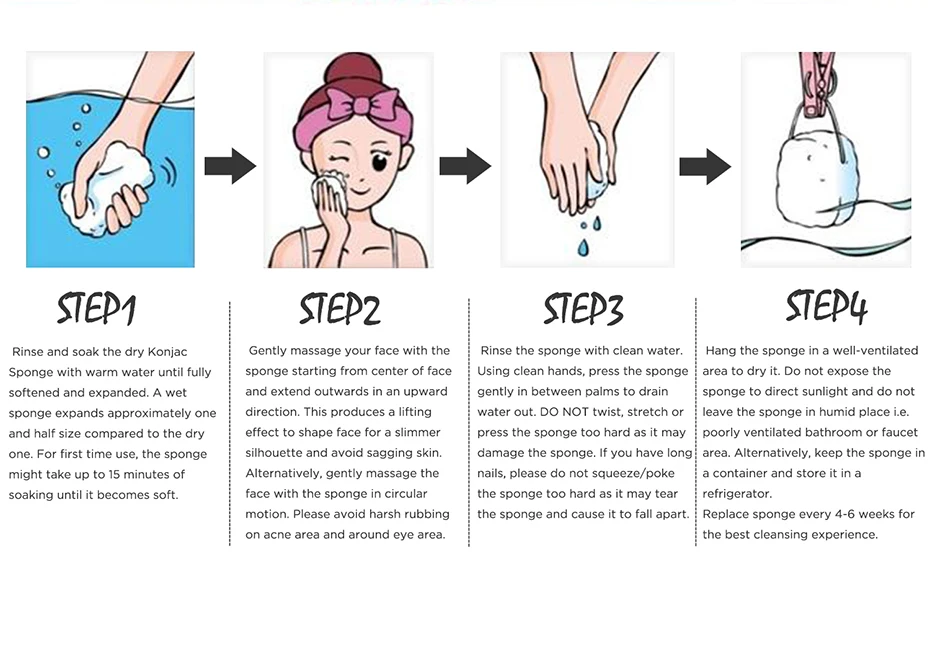 STEP1

Rinse and soak the dry Konjac Sponge with warm water until fully softened and expanded. A wet sponge expands approximately one and half size compared to the dry one. For first time use, the sponge might take up to 15 minutes of soaking until it becomes soft.

STEP2

Gently massage your face with the sponge starting from center of face and extend outwards in an upward direction. This produces a lifting effect to shape face for a slimmer silhouette and avoid sagging skin. Alternatively, gently massage the face with the sponge in circular motion. Please avoid harsh rubbing on acne area and around eye area.

STEP3

Rinse the sponge with clean water. Using clean hands, press the sponge gently in between palms to drain water out. DO NOT twist, stretch or press the sponge too hard as it may damage the sponge. If you have long nails, please do not squeeze/poke the sponge too hard as it may tear the sponge and cause it to fall apart.

STEP4

Hang the sponge in a well-ventilated area to dry it. Do not expose the sponge to direct sunlight and do not leave the sponge in humid place i.e. poorly ventilated bathroom or faucet area. Alternatively, keep the sponge in a container and store it in a refrigerator.
Replace sponge every 4-6 weeks for the best cleansing experience.