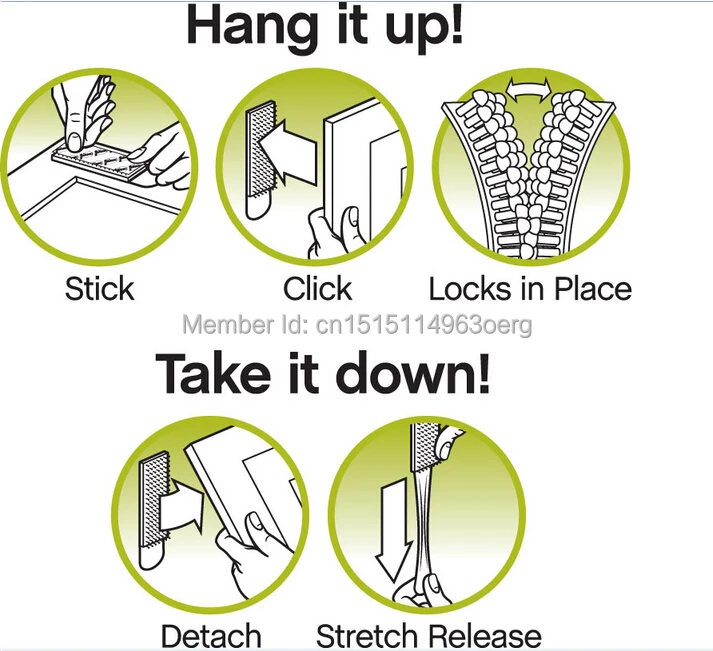 Hang it up!

Stick

Click

Locks in Place

Member Id: cn1515114963oerg

Take it down!

Detach

Stretch Release