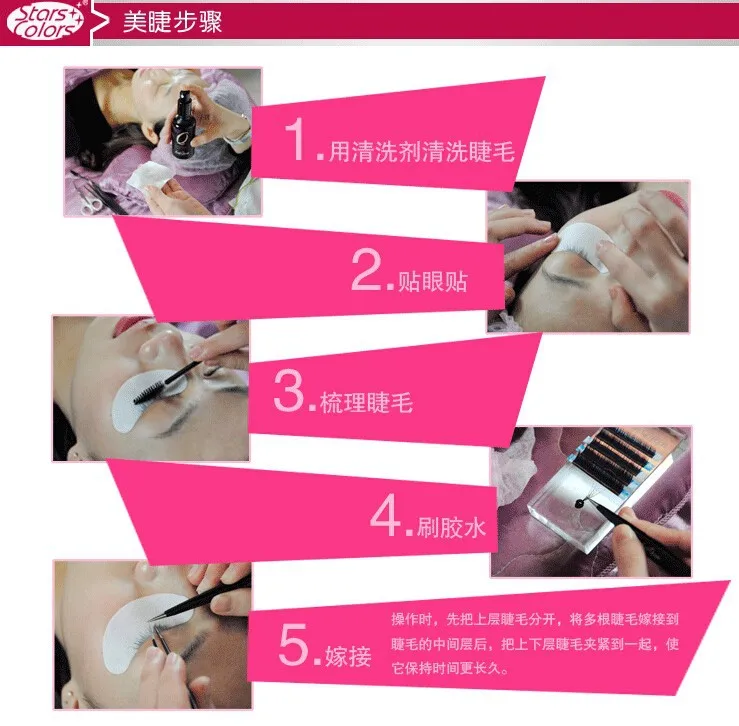 Stars Colors

美睫步骤

1.用清洗剂清洗睫毛

2.贴眼贴

3.梳理睫毛

4.刷胶水

5.嫁接

操作时，先把上层睫毛分开，将多根睫毛嫁接到睫毛的中间层后，把上下层睫毛夹紧到一起，使它保持时间更长久。