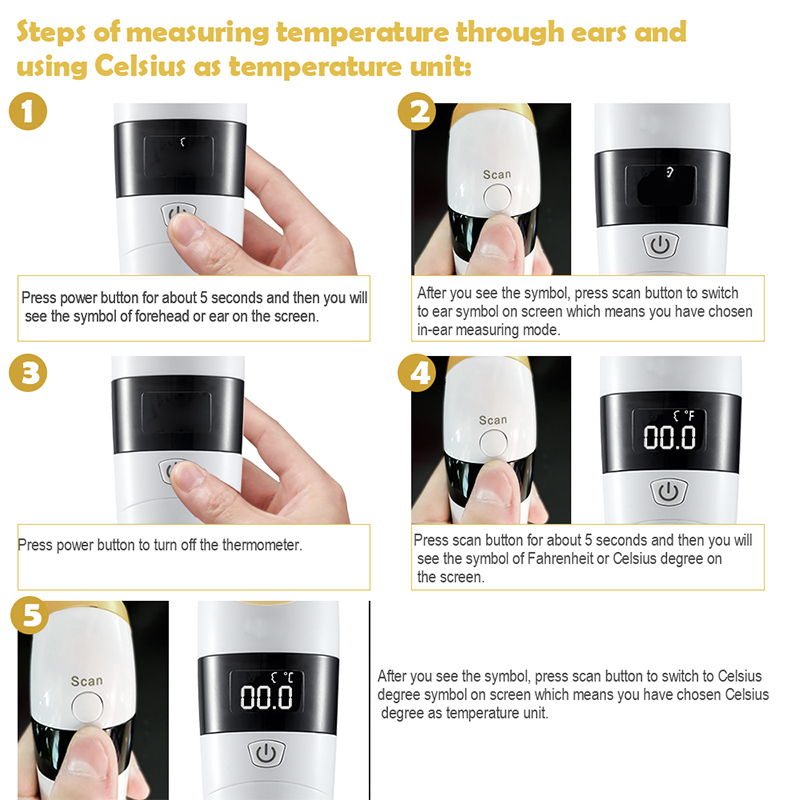 Steps of measuring temperature through ears and using Celsius as temperature unit:

1

Press power button for about 5 seconds and then you will see the symbol of forehead or ear on the screen.

2

Scan

After you see the symbol, press scan button to switch to ear symbol on screen which means you have chosen in-ear measuring mode.

3

Press power button to turn off the thermometer.

4

Scan

°F
00.0

Press scan button for about 5 seconds and then you will see the symbol of Fahrenheit or Celsius degree on the screen.

5

Scan

°C
00.0

After you see the symbol, press scan button to switch to Celsius degree symbol on screen which means you have chosen Celsius degree as temperature unit.