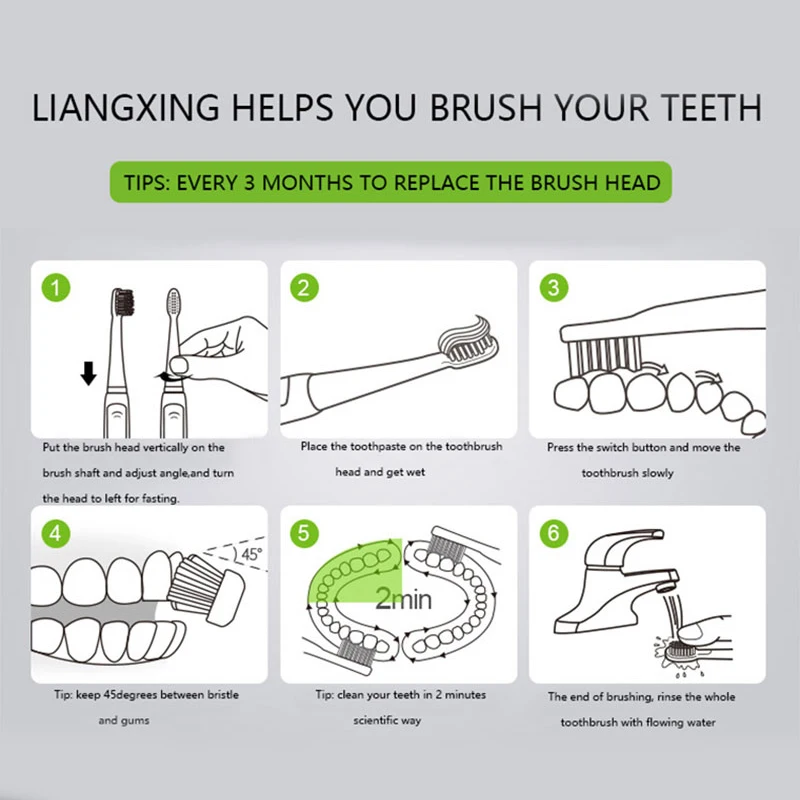 LIANGXING HELPS YOU BRUSH YOUR TEETH

TIPS: EVERY 3 MONTHS TO REPLACE THE BRUSH HEAD

1

Put the brush head vertically on the brush shaft and adjust angle,and turn the head to left for fasting.

2

Place the toothpaste on the toothbrush head and get wet

3

Press the switch button and move the toothbrush slowly

4

45°

Tip: keep 45degrees between bristle and gums

5

2min

Tip: clean your teeth in 2 minutes scientific way

6

The end of brushing, rinse the whole toothbrush with flowing water