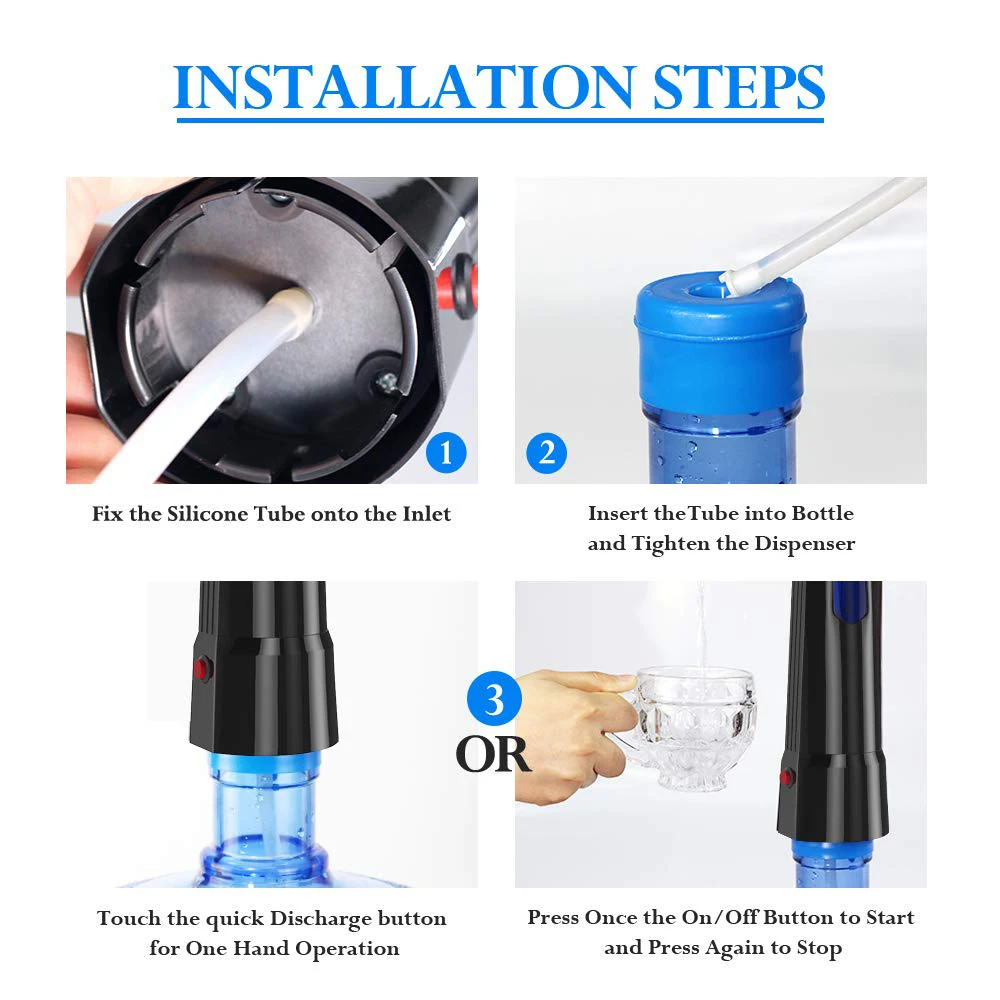 INSTALLATION STEPS

1

Fix the Silicone Tube onto the Inlet

2

Insert theTube into Bottle and Tighten the Dispenser

3

OR

Touch the quick Discharge button for One Hand Operation

Press Once the On/Off Button to Start and Press Again to Stop