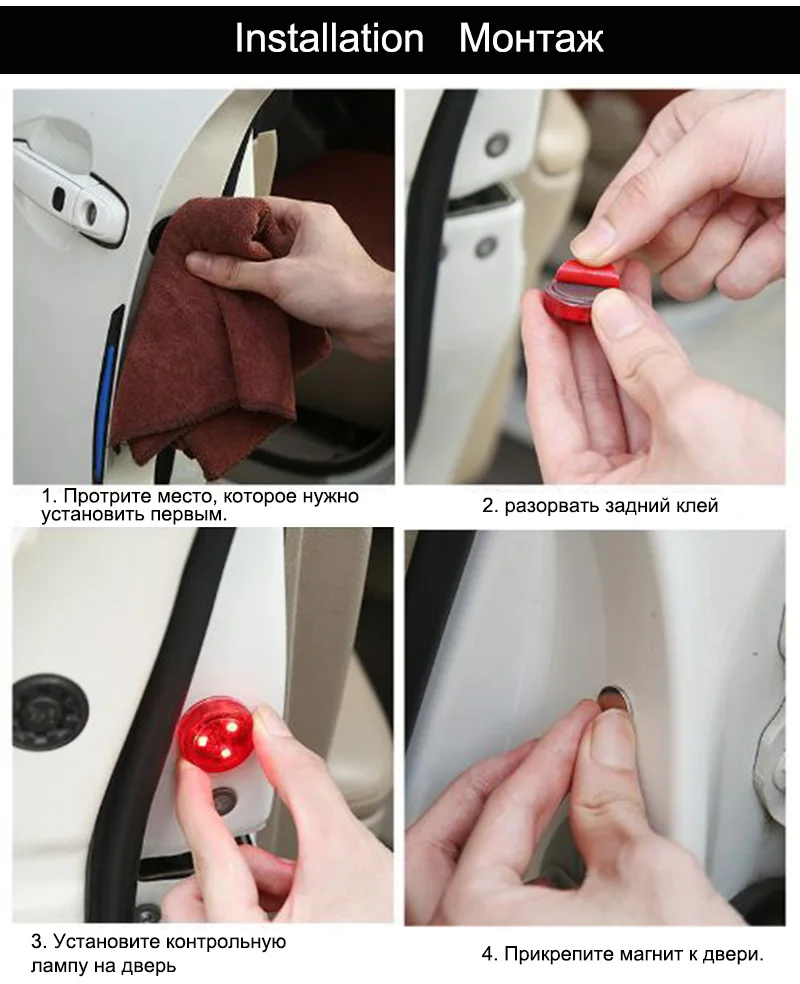 Installation Монтаж

1. Протрите место, которое нужно установить первым.

2. разорвать задний клей

3. Установите контрольную лампу на дверь

4. Прикрепите магнит к двери.