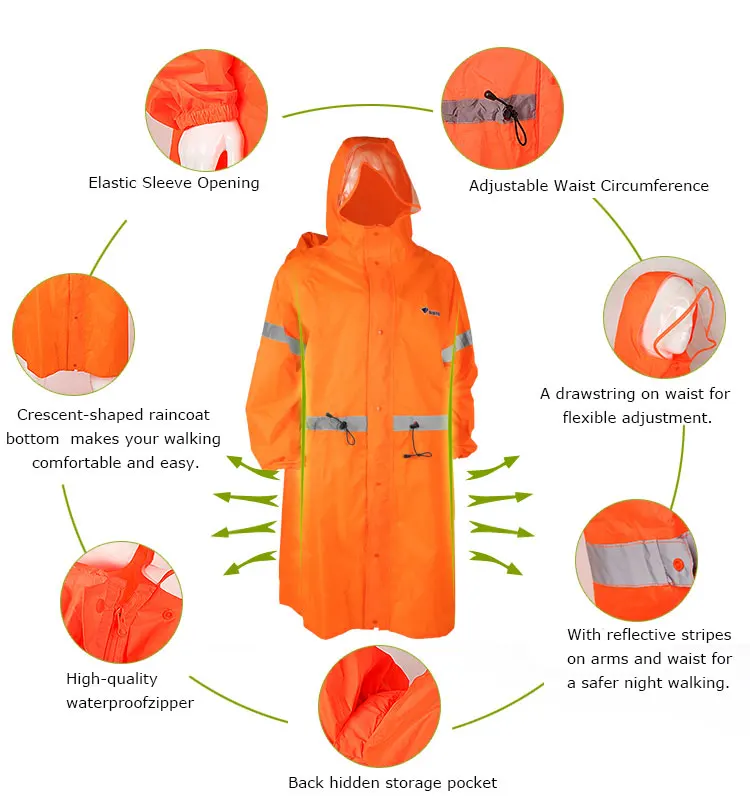 Elastic Sleeve Opening

Adjustable Waist Circumference

Crescent-shaped raincoat bottom makes your walking comfortable and easy.

A drawstring on waist for flexible adjustment.

High-quality waterproofzipper

With reflective stripes on arms and waist for a safer night walking.

Back hidden storage pocket