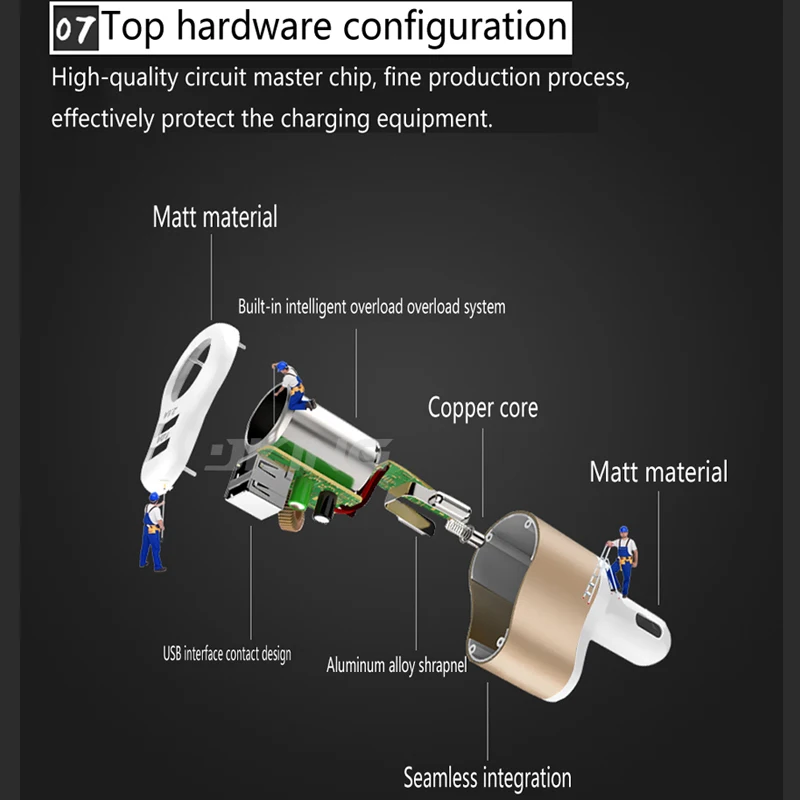 07 Top hardware configuration

High-quality circuit master chip, fine production process, effectively protect the charging equipment.

Matt material

Built-in intelligent overload overload system

Copper core

Matt material

USB interface contact design

Aluminum alloy shrapnel

Seamless integration