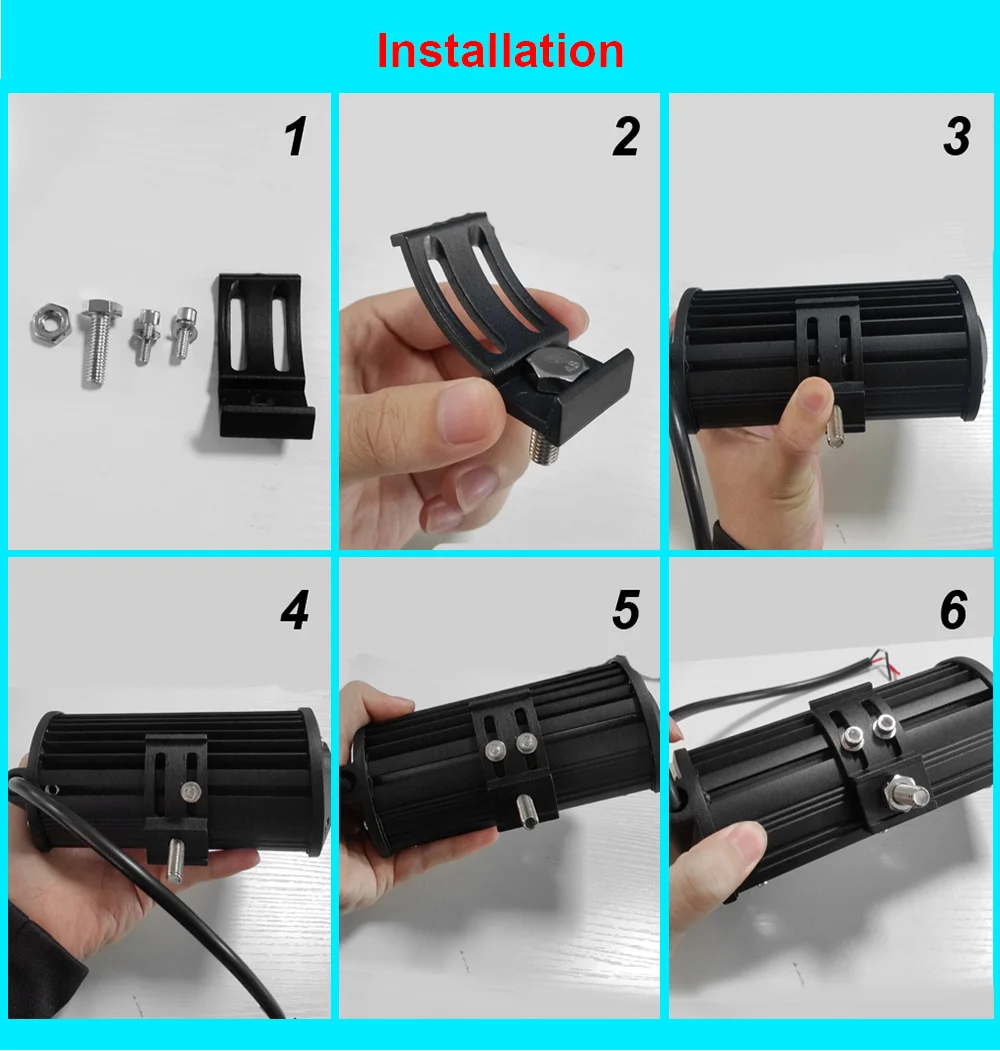 Installation

1

2

3

4

5

6