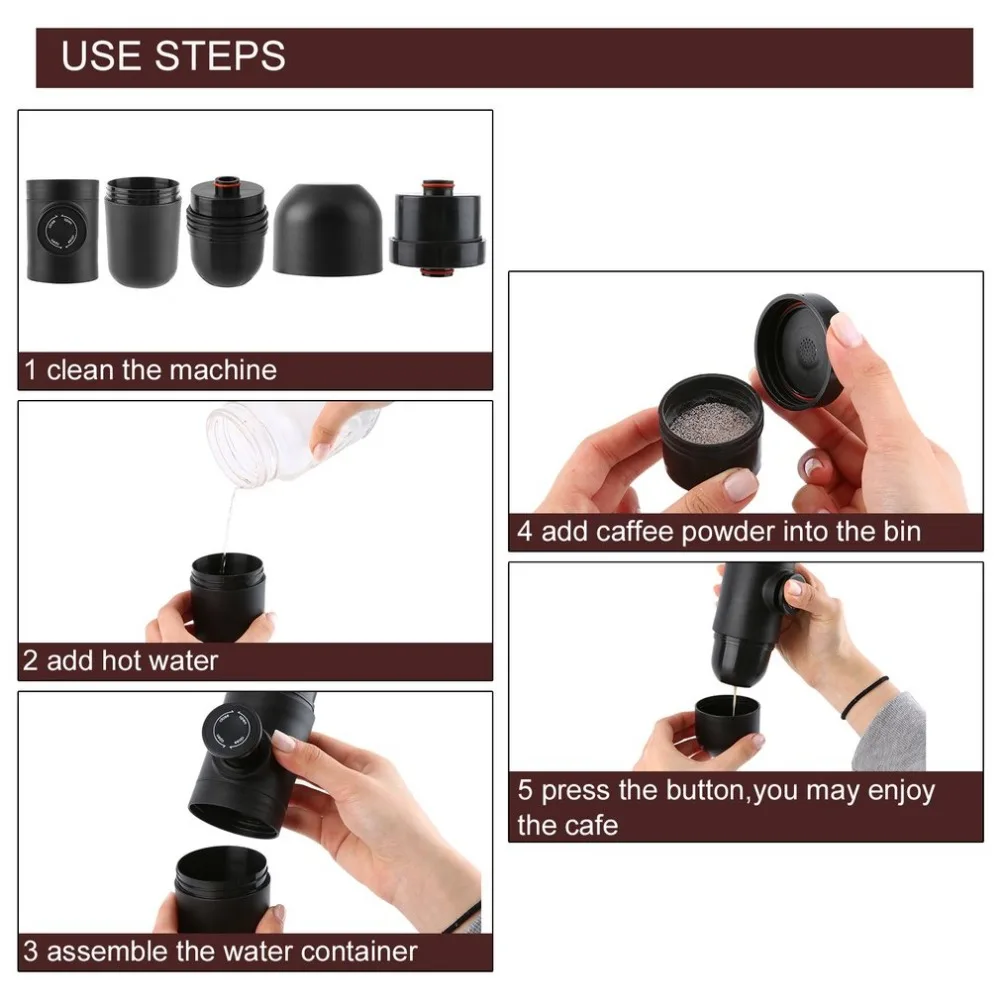 USE STEPS

1 clean the machine

2 add hot water

3 assemble the water container

4 add caffee powder into the bin

5 press the button,you may enjoy the cafe