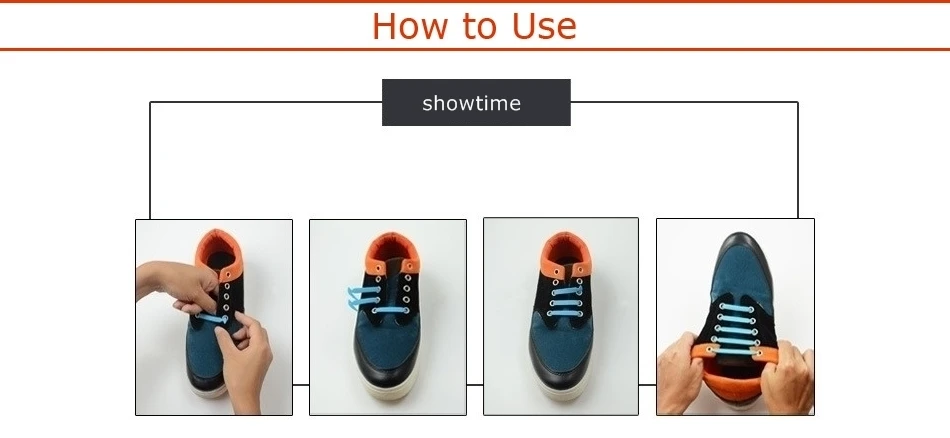 How to Use

showtime