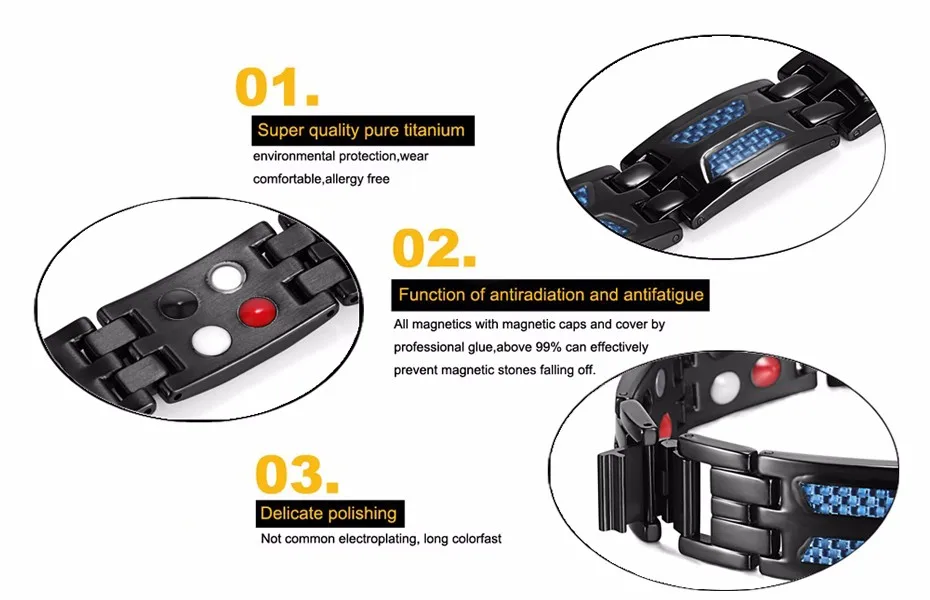 01.

Super quality pure titanium

environmental protection,wear comfortable,allergy free

02.

Function of antiradiation and antifatigue

All magnetics with magnetic caps and cover by professional glue,above 99% can effectively prevent magnetic stones falling off.

03.

Delicate polishing

Not common electroplating, long colorfast