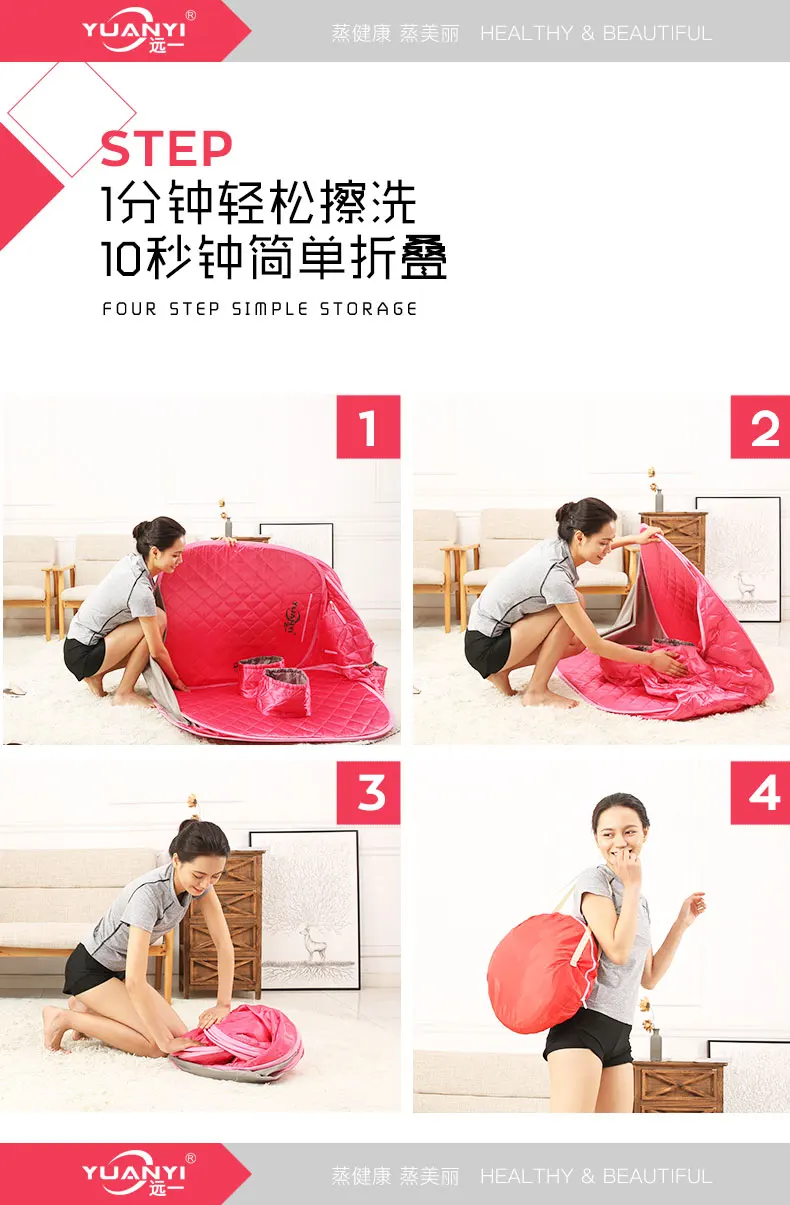 YUANYI®
远一

蒸健康 蒸美丽 HEALTHY & BEAUTIFUL

STEP
1分钟轻松擦洗
10秒钟简单折叠

FOUR STEP SIMPLE STORAGE

1

2

3

4

YUANYI®
远一

蒸健康 蒸美丽 HEALTHY & BEAUTIFUL