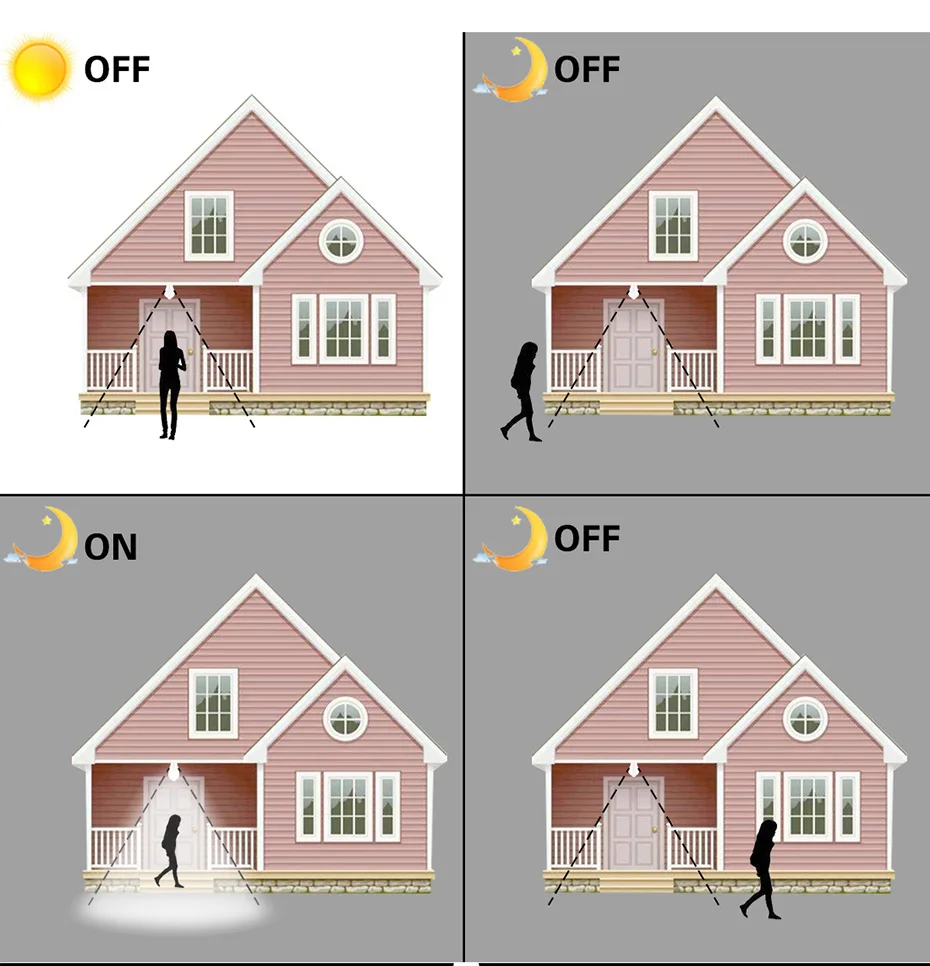 OFF

OFF

ON

OFF