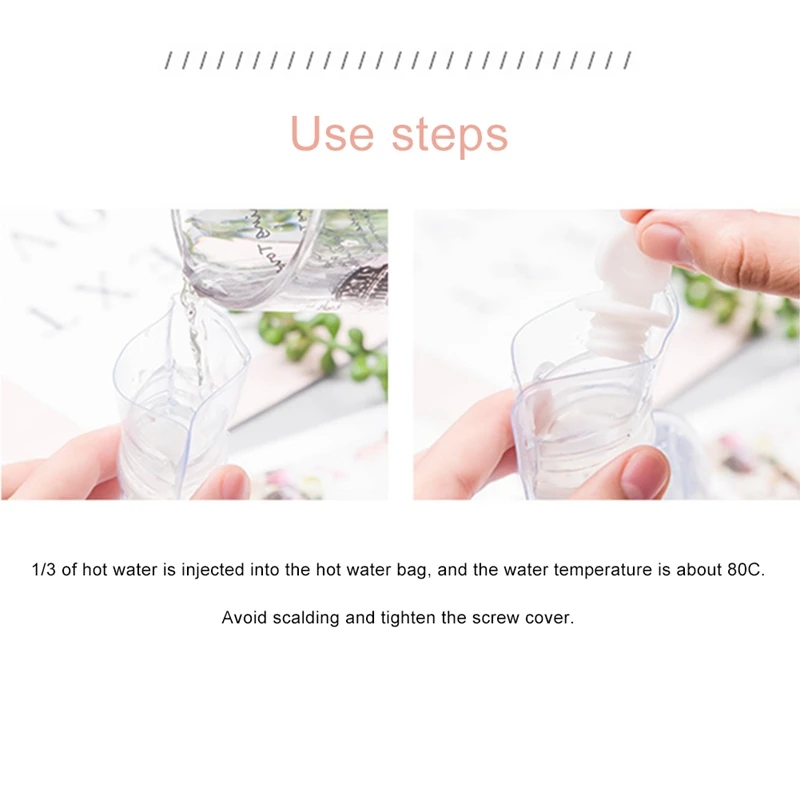 Use steps

1/3 of hot water is injected into the hot water bag, and the water temperature is about 80C.

Avoid scalding and tighten the screw cover.