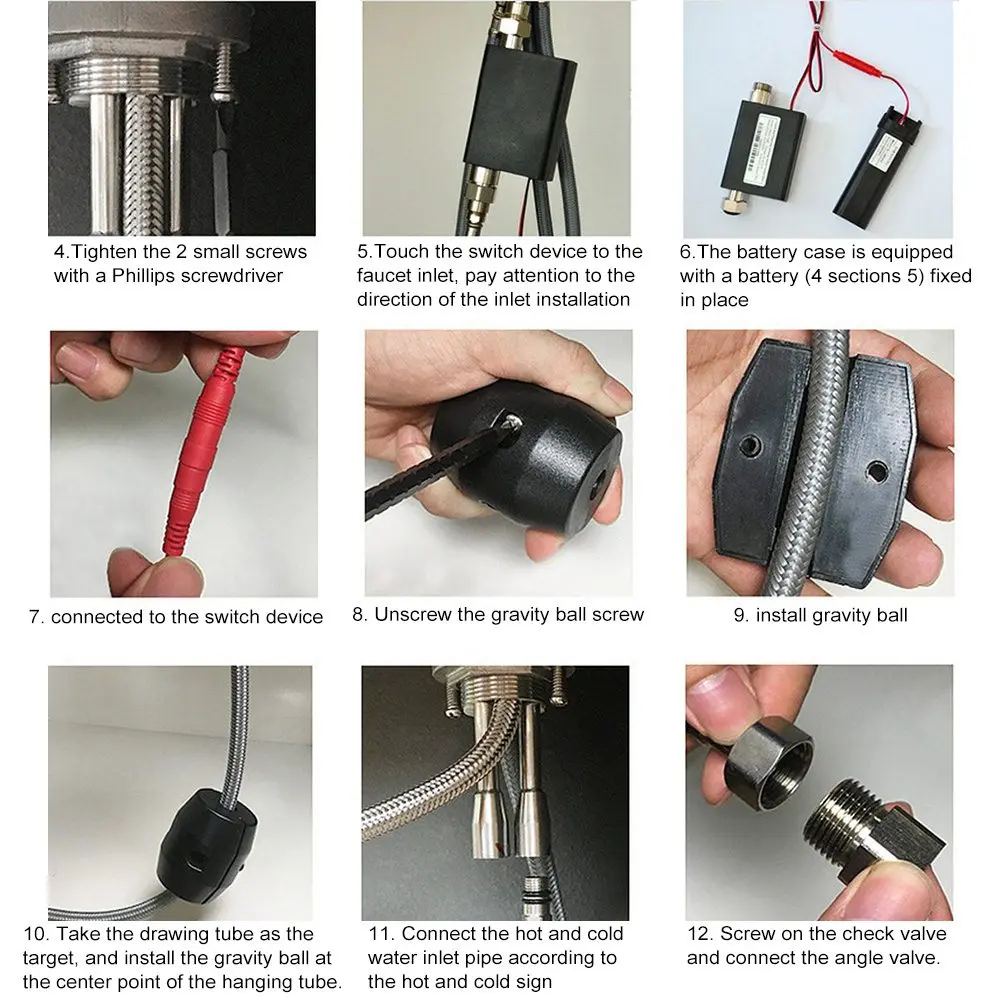 4.Tighten the 2 small screws with a Phillips screwdriver

5.Touch the switch device to the faucet inlet, pay attention to the direction of the inlet installation

6.The battery case is equipped with a battery (4 sections 5) fixed in place

7. connected to the switch device

8. Unscrew the gravity ball screw

9. install gravity ball

10. Take the drawing tube as the target, and install the gravity ball at the center point of the hanging tube.

11. Connect the hot and cold water inlet pipe according to the hot and cold sign

12. Screw on the check valve and connect the angle valve.