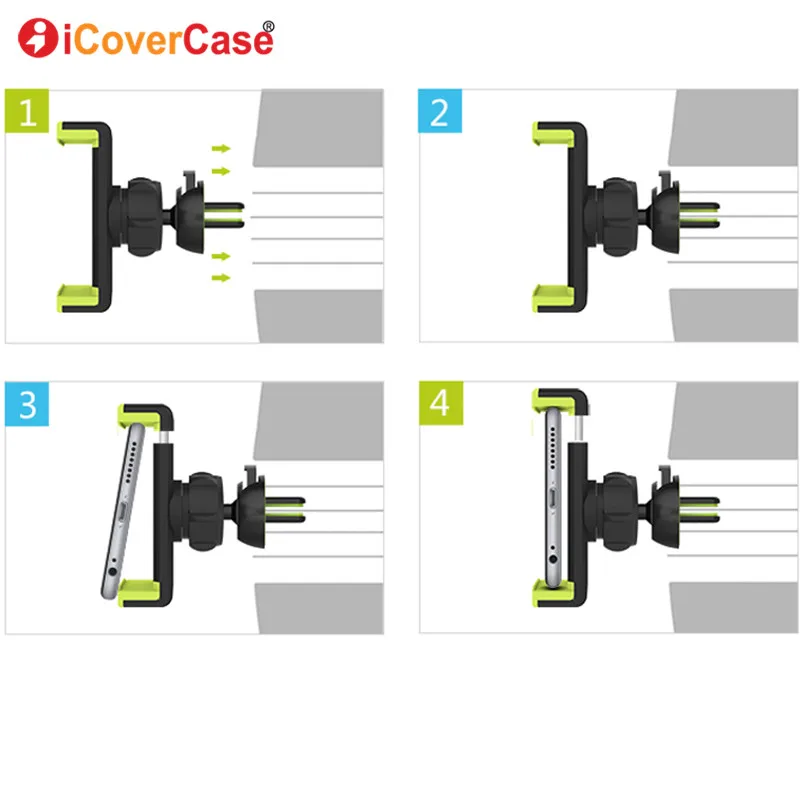 iCoverCase®

1

2

3

4