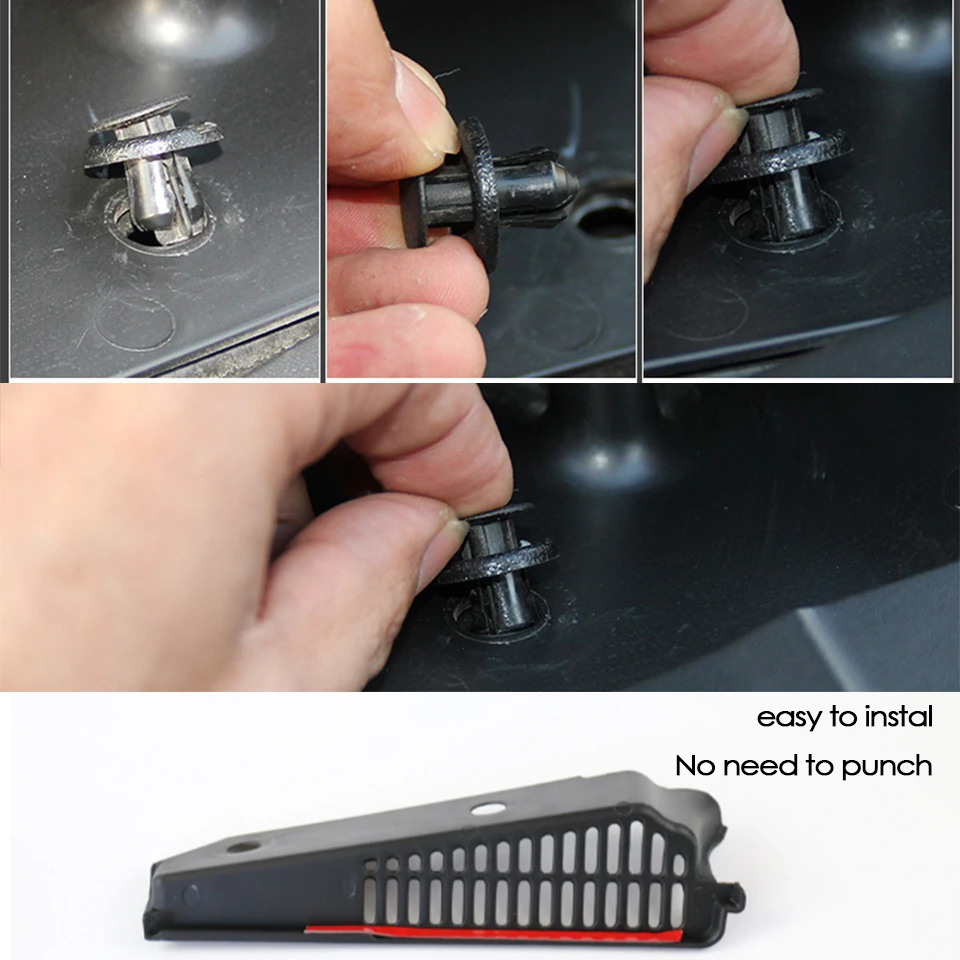 easy to instal
No need to punch