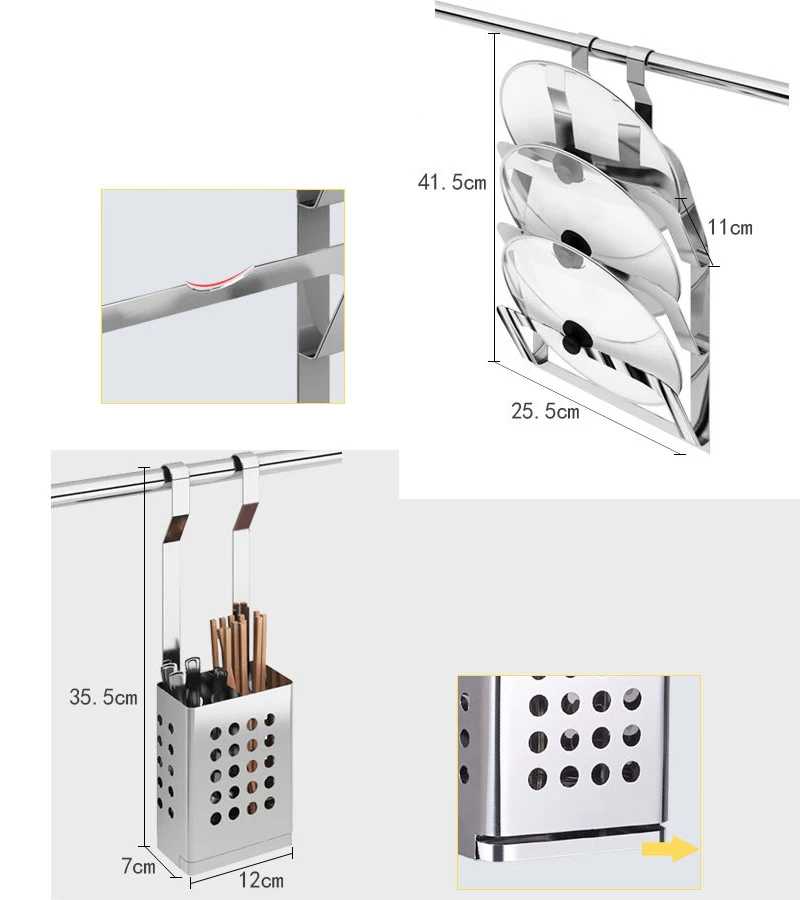 41.5cm

11cm

25.5cm

35.5cm

7cm

12cm