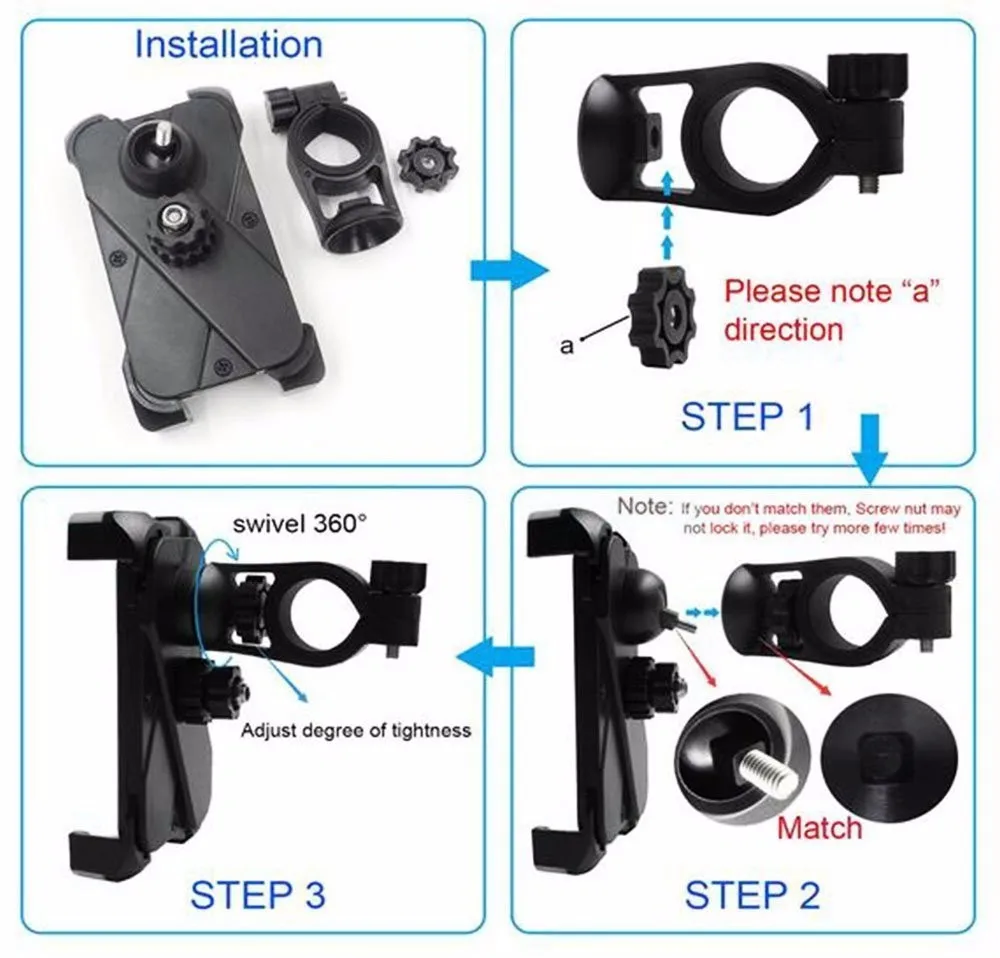 Installation

a

Please note “a” direction

STEP 1

Note: If you don't match them, Screw nut may not lock it, please try more few times!

Match

STEP 2

swivel 360°

Adjust degree of tightness

STEP 3