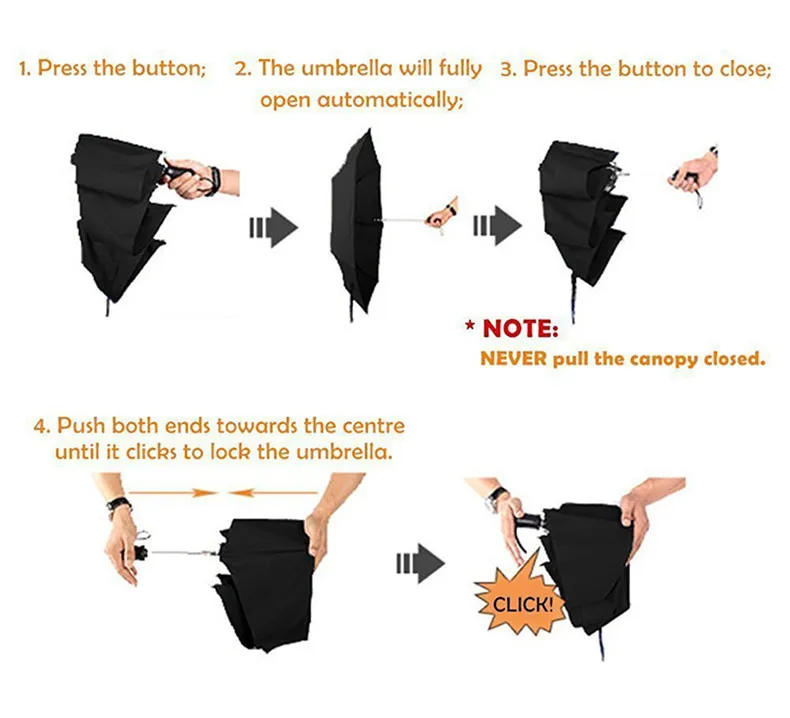 1. Press the button;

2. The umbrella will fully open automatically;

3. Press the button to close;

* NOTE:
NEVER pull the canopy closed.

4. Push both ends towards the centre until it clicks to lock the umbrella.

CLICK!