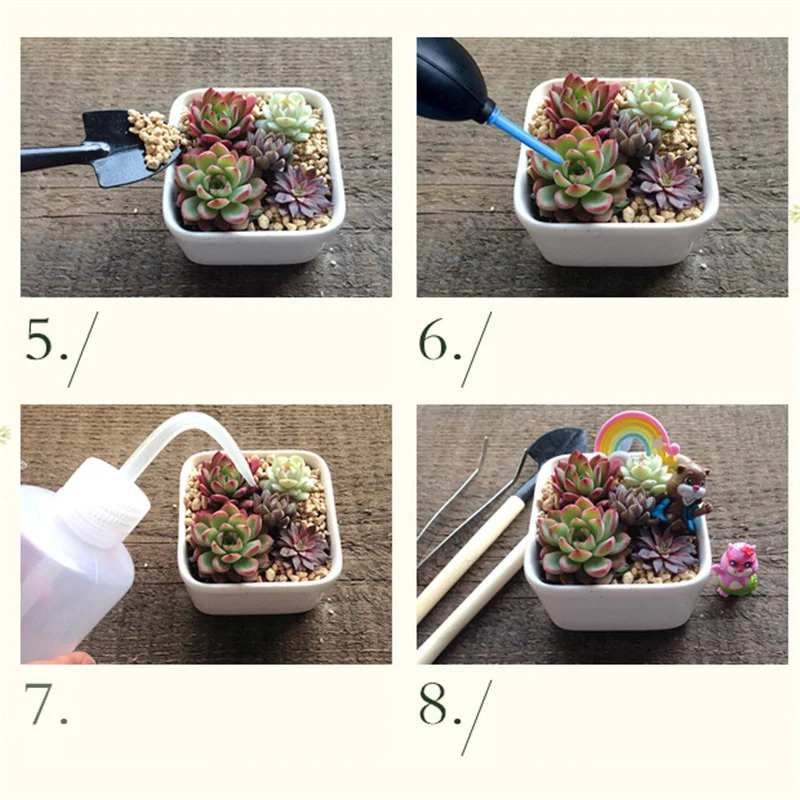 5./

6./

7.

8./