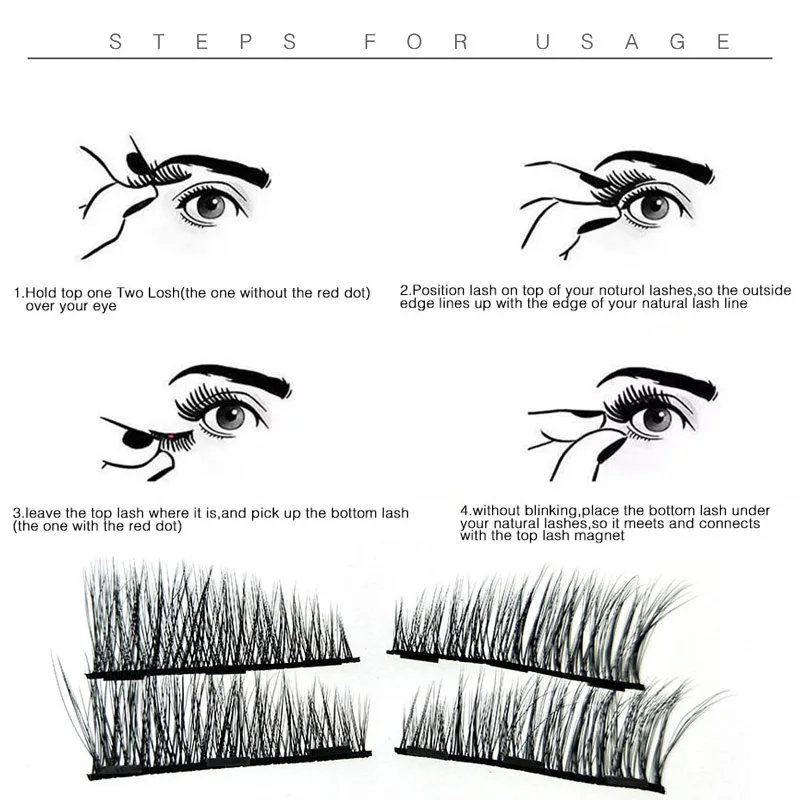 STEPS FOR USAGE

1.Hold top one Two Losh(the one without the red dot) over your eye

2.Position lash on top of your noturol lashes,so the outside edge lines up with the edge of your natural lash line

3.leave the top lash where it is,and pick up the bottom lash (the one with the red dot)

4.without blinking,place the bottom lash under your natural lashes,so it meets and connects with the top lash magnet