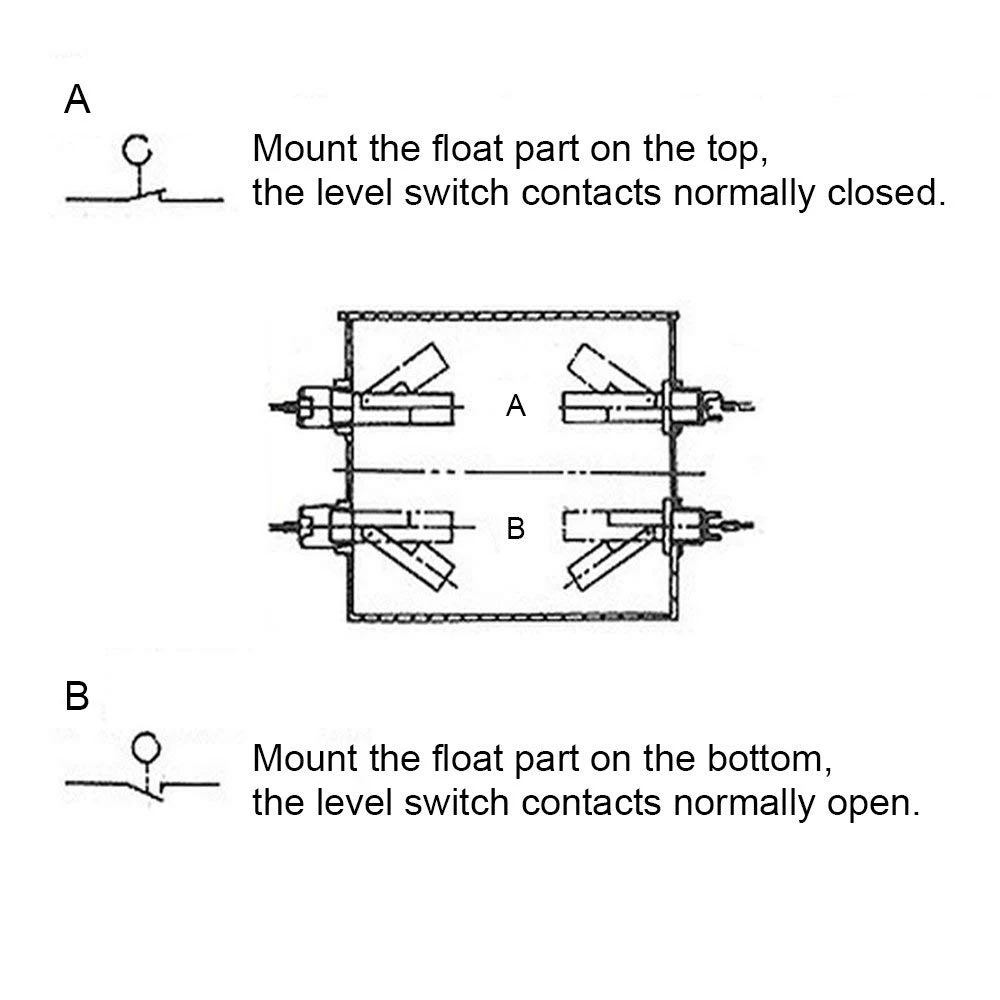 A

Mount the float part on the top,
the level switch contacts normally closed.

A

B

B

Mount the float part on the bottom,
the level switch contacts normally open.