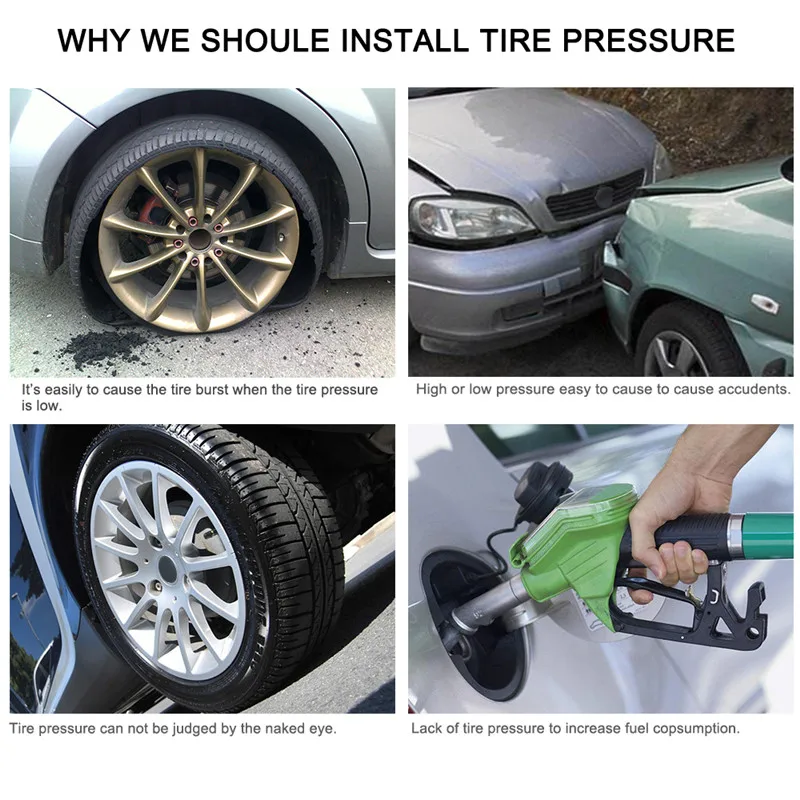 WHY WE SHOULE INSTALL TIRE PRESSURE

It's easily to cause the tire burst when the tire pressure is low.

High or low pressure easy to cause to cause accudents.

Tire pressure can not be judged by the naked eye.

Lack of tire pressure to increase fuel copsumption.