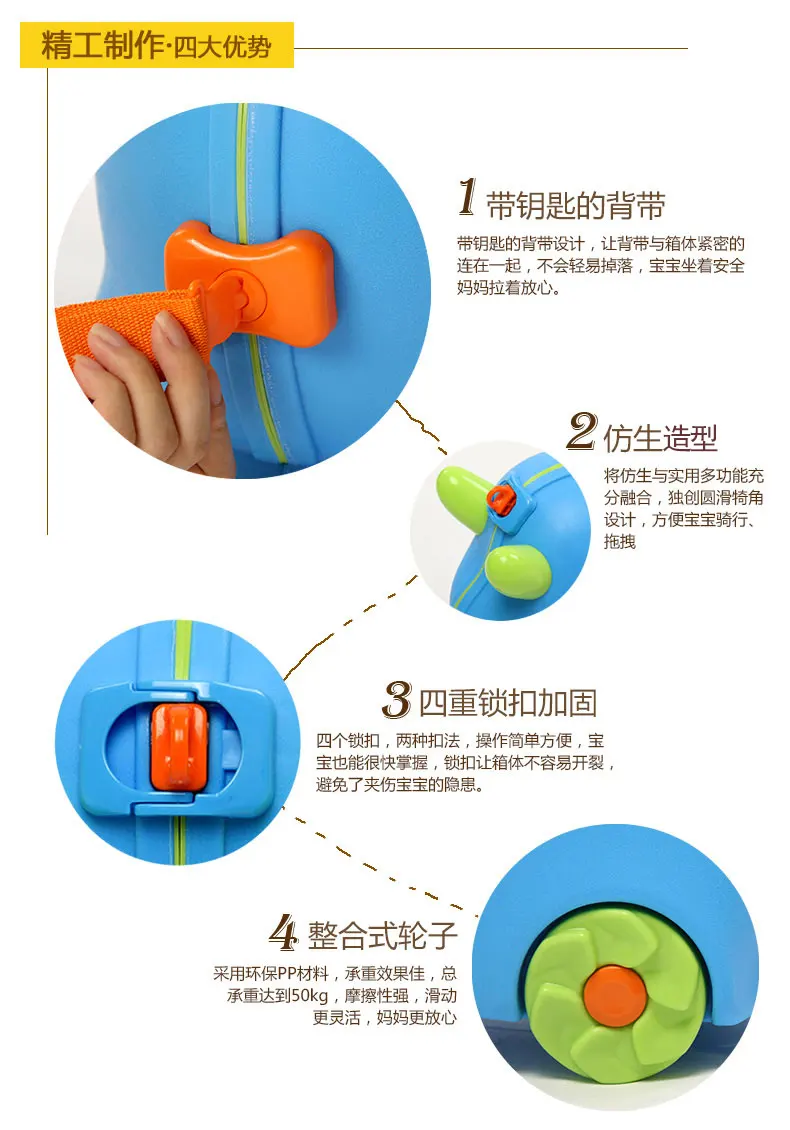 精工制作·四大优势

1 带钥匙的背带

带钥匙的背带设计，让背带与箱体紧密的连在一起，不会轻易掉落，宝宝坐着安全妈妈拉着放心。

2 仿生造型

将仿生与实用多功能充分融合，独创圆滑犄角设计，方便宝宝骑行、拖拽

3 四重锁扣加固

四个锁扣，两种扣法，操作简单方便，宝宝也能很快掌握，锁扣让箱体不容易开裂，避免了夹伤宝宝的隐患。

4 整合式轮子

采用环保PP材料，承重效果佳，总承重达到50kg，摩擦性强，滑动更灵活，妈妈更放心